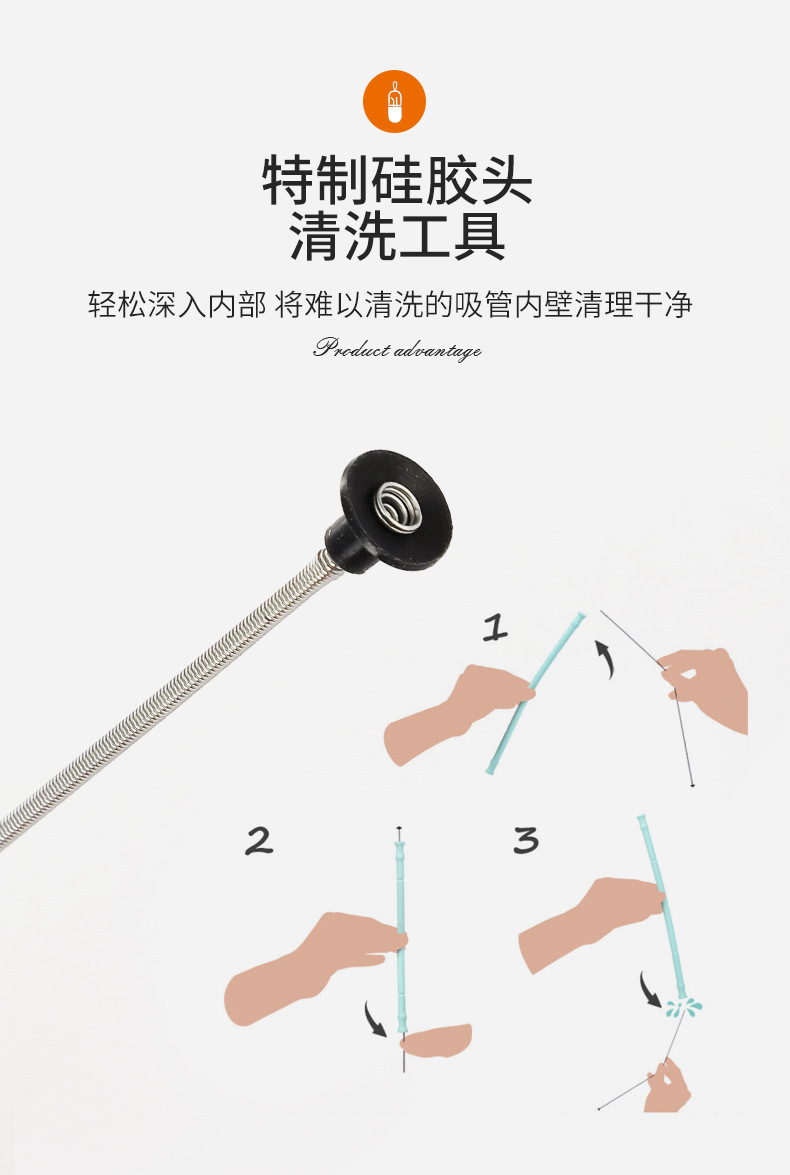 特制硅胶头
清洗工具

轻松深入内部 将难以清洗的吸管内壁清理干净

Product advantage

1

2

3