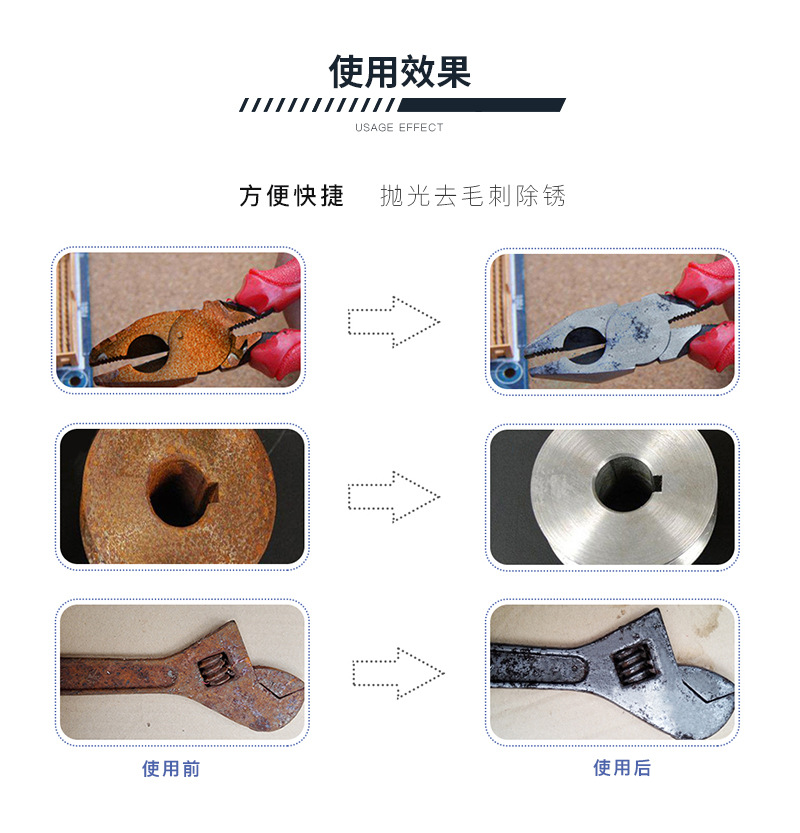 使用效果

USAGE EFFECT

方便快捷　抛光去毛刺除锈

使用前

使用后