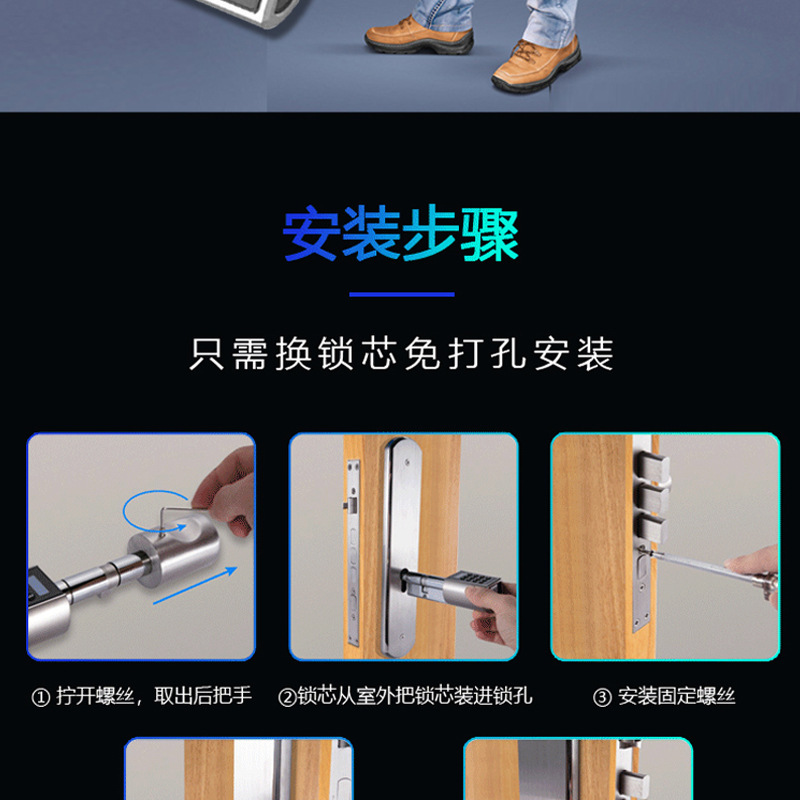 安装步骤

只需换锁芯免打孔安装

① 拧开螺丝，取出后把手

②锁芯从室外把锁芯装进锁孔

③ 安装固定螺丝