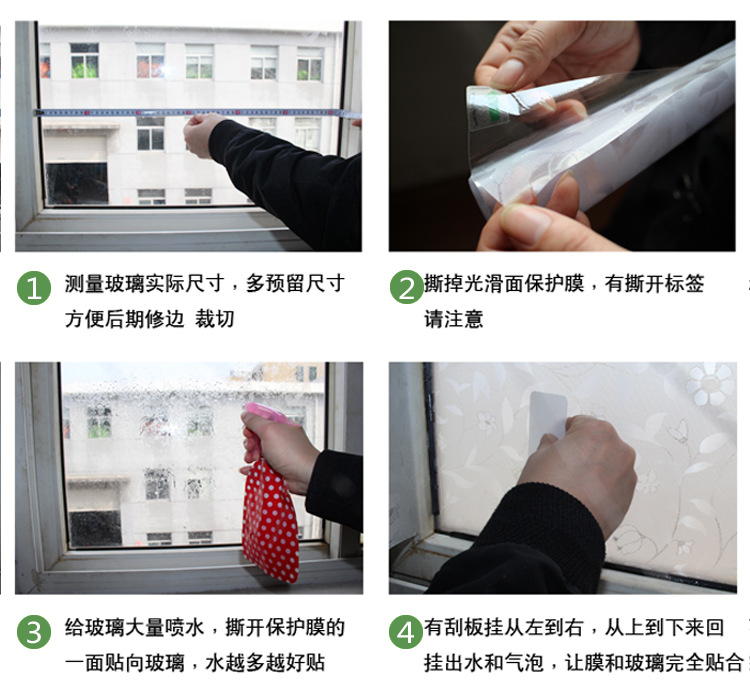 1 测量玻璃实际尺寸，多预留尺寸方便后期修边 裁切

2 撕掉光滑面保护膜，有撕开标签请注意

3 给玻璃大量喷水，撕开保护膜的一面贴向玻璃，水越多越好贴

4 有刮板挂从左到右，从上到下来回挂出水和气泡，让膜和玻璃完全贴合