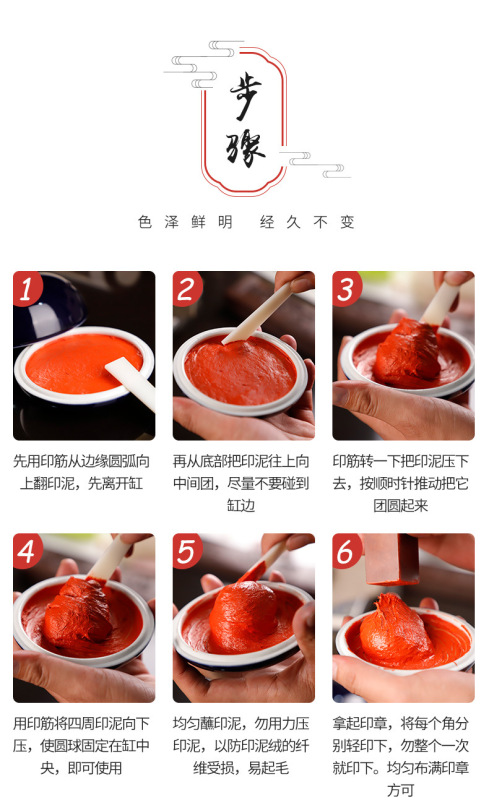 步骤

色泽鲜明 经久不变

1

先用印筋从边缘圆弧向上翻印泥，先离开缸

2

再从底部把印泥往上向中间团，尽量不要碰到缸边

3

印筋转一下把印泥压下去，按顺时针推动把它团圆起来

4

用印筋将四周印泥向下压，使圆球固定在缸中央，即可使用

5

均匀蘸印泥，勿用力压印泥，以防印泥绒的纤维受损，易起毛

6

拿起印章，将每个角分别轻印下，勿整个一次就印下。均匀布满印章方可