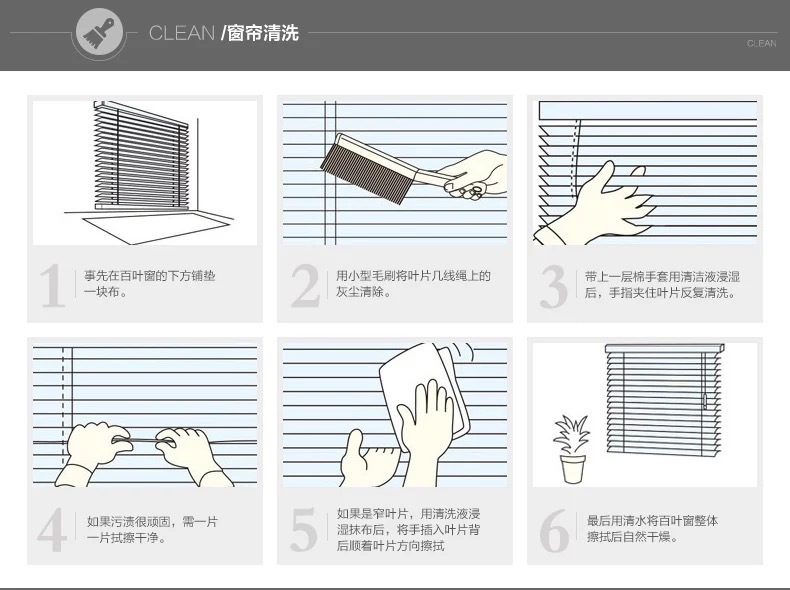 CLEAN /窗帘清洗

CLEAN

1 事先在百叶窗的下方铺垫一块布。

2 用小型毛刷将叶片几线绳上的灰尘清除。

3 带上一层棉手套用清洁液浸湿后，手指夹住叶片反复清洗。

4 如果污渍很顽固，需一片一片拭擦干净。

5 如果是窄叶片，用清洗液浸湿抹布后，将手插入叶片背后顺着叶片方向擦拭

6 最后用清水将百叶窗整体擦拭后自然干燥。