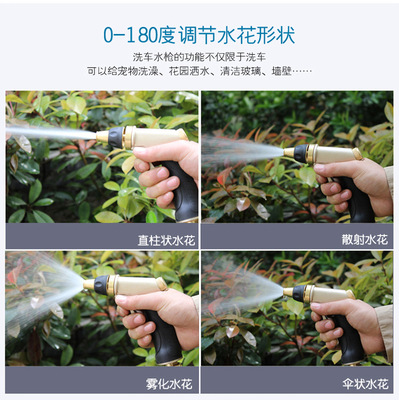 0-180度调节水花形状

洗车水枪的功能不仅限于洗车
可以给宠物洗澡、花园洒水、清洁玻璃、墙壁……

直柱状水花

散射水花

雾化水花

伞状水花