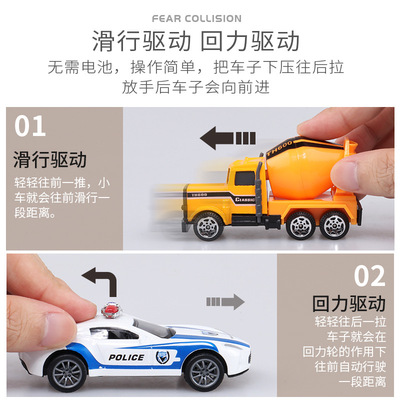 FEAR COLLISION

滑行驱动 回力驱动

无需电池，操作简单，把车子下压往后拉
放手后车子会向前进

01

滑行驱动

轻轻往前一推，小车就会往前滑行一段距离。

TH600

TH600

CLASSIC

02

回力驱动

轻轻往后一拉
车子就会在
回力轮的作用下
往前自动行驶
一段距离

POLICE