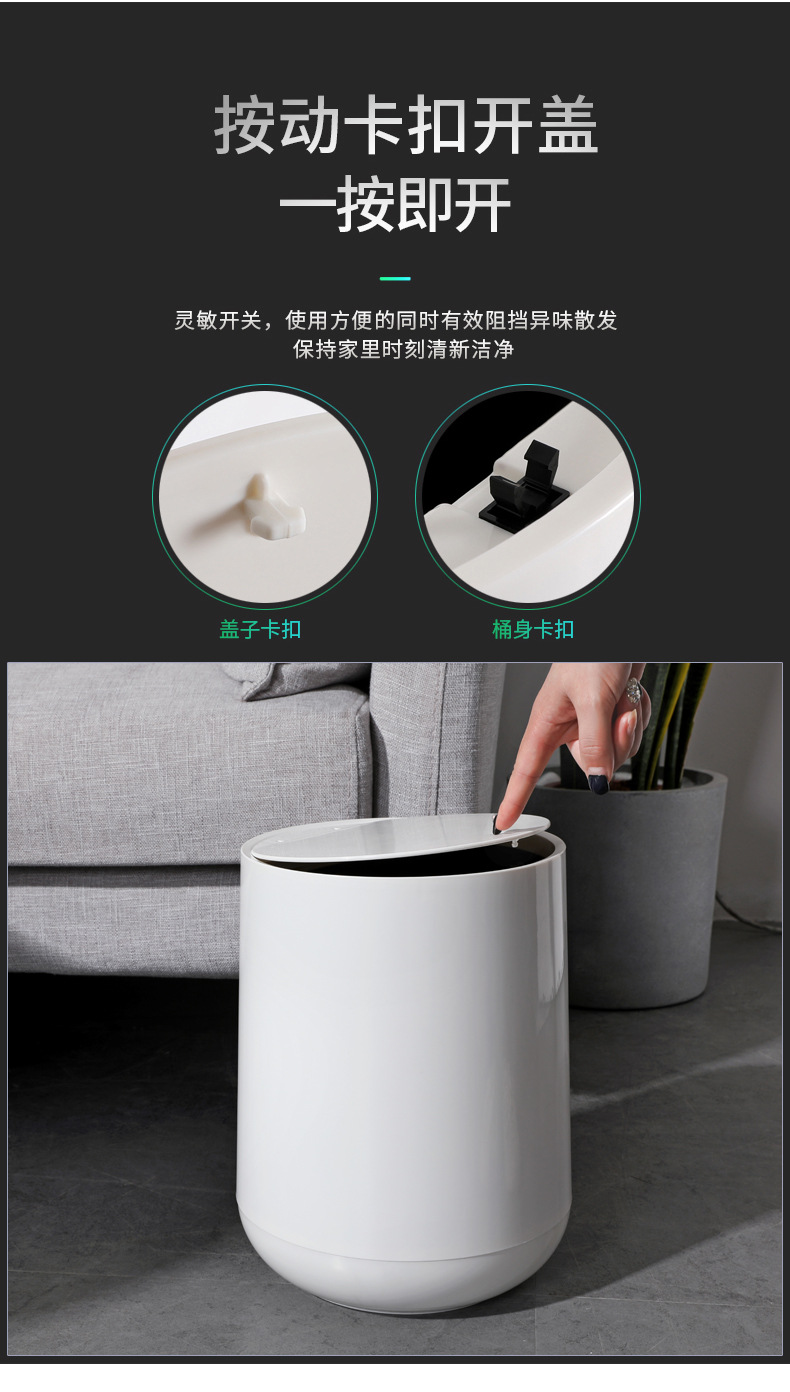 按动卡扣开盖
一按即开

灵敏开关，使用方便的同时有效阻挡异味散发
保持家里时刻清新洁净

盖子卡扣

桶身卡扣