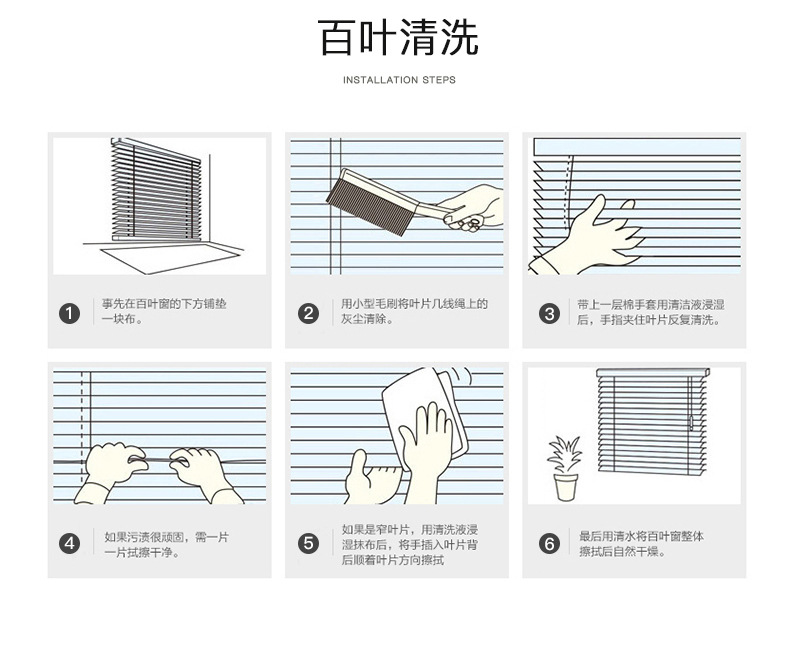 百叶清洗

INSTALLATION STEPS

1 事先在百叶窗的下方铺垫一块布。

2 用小型毛刷将叶片几线绳上的灰尘清除。

3 带上一层棉手套用清洁液浸湿后，手指夹住叶片反复清洗。

4 如果污渍很顽固，需一片一片拭擦干净。

5 如果是窄叶片，用清洗液浸湿抹布后，将手插入叶片背后顺着叶片方向擦拭

6 最后用清水将百叶窗整体擦拭后自然干燥。