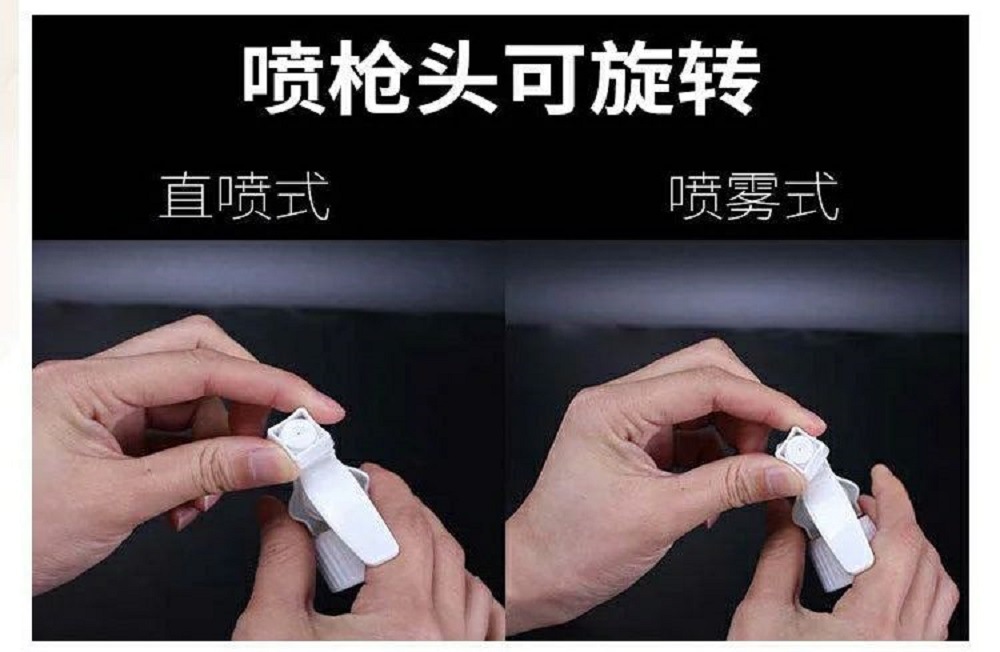 喷枪头可旋转

直喷式

喷雾式