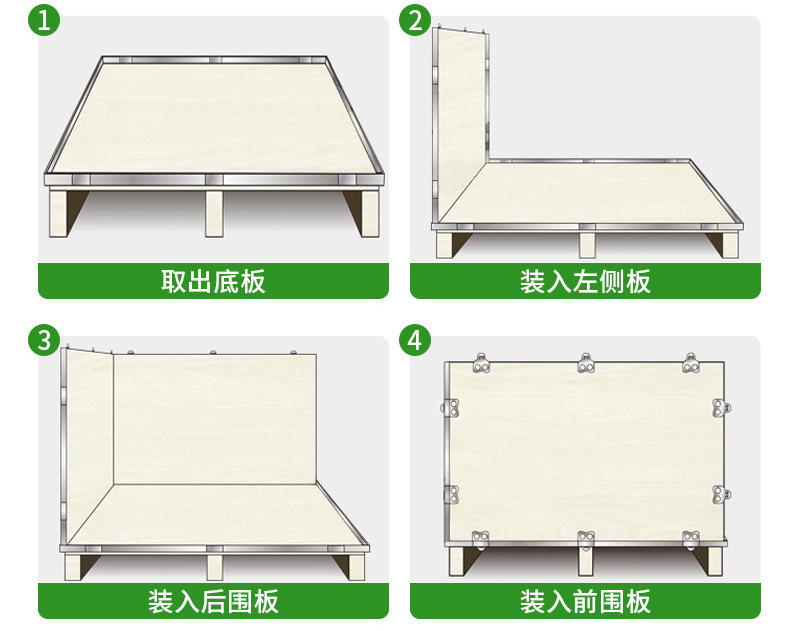 1
取出底板

2
装入左侧板

3
装入后围板

4
装入前围板