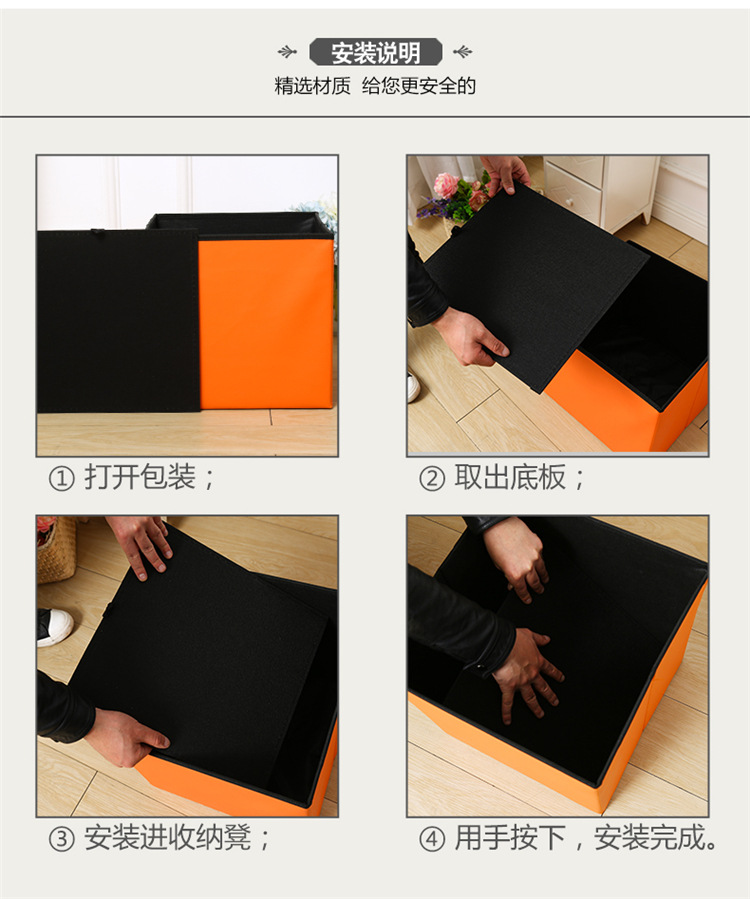 安装说明
精选材质 给您更安全的

① 打开包装；

② 取出底板；

③ 安装进收纳凳；

④ 用手按下，安装完成。