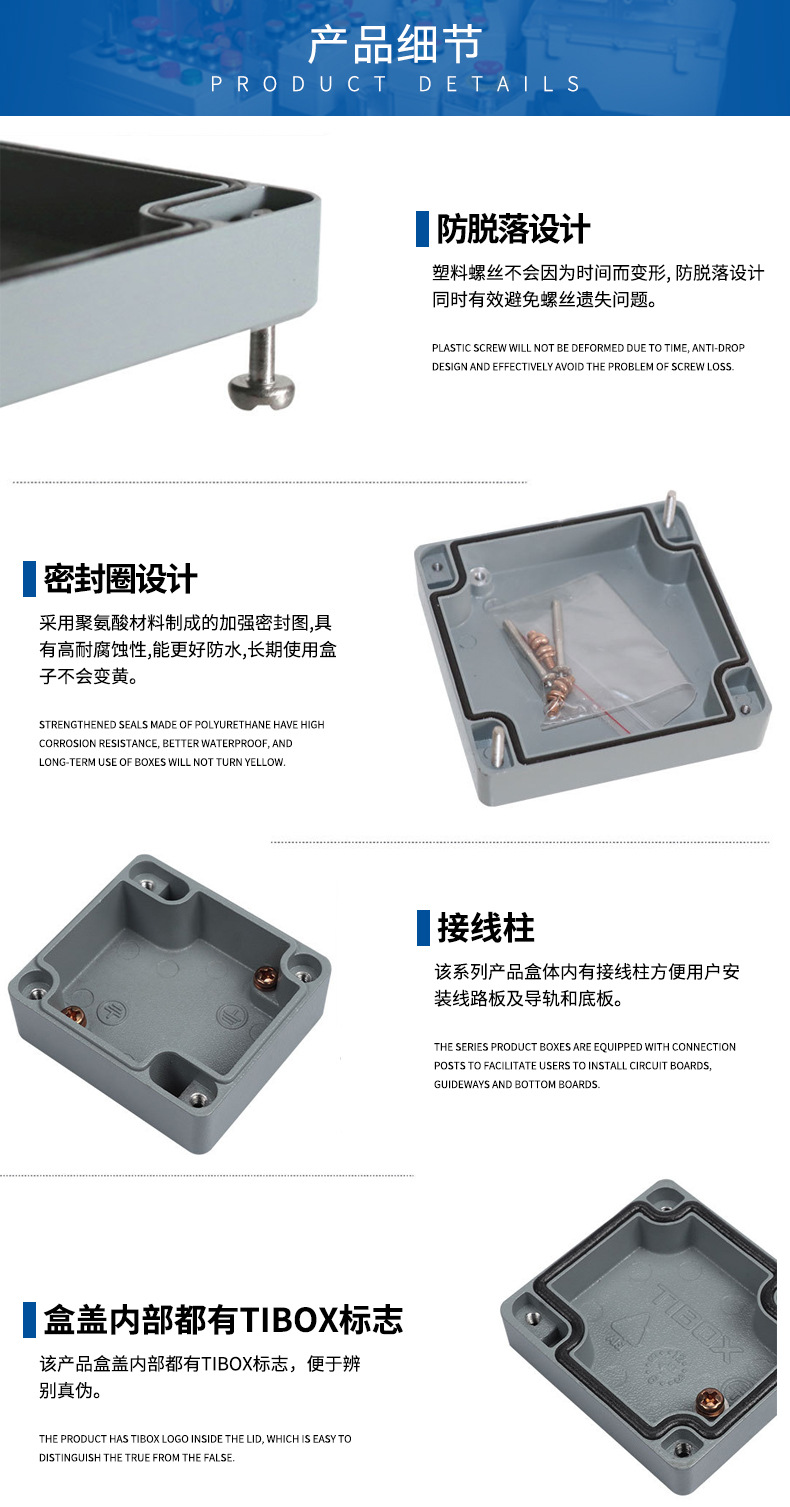 产品细节
PRODUCT DETAILS

防脱落设计

塑料螺丝不会因为时间而变形, 防脱落设计同时有效避免螺丝遗失问题。

PLASTIC SCREW WILL NOT BE DEFORMED DUE TO TIME, ANTI-DROP DESIGN AND EFFECTIVELY AVOID THE PROBLEM OF SCREW LOSS.

密封圈设计

采用聚氨酸材料制成的加强密封图,具有高耐腐蚀性,能更好防水,长期使用盒子不会变黄。

STRENGTHENED SEALS MADE OF POLYURETHANE HAVE HIGH CORROSION RESISTANCE, BETTER WATERPROOF, AND LONG-TERM USE OF BOXES WILL NOT TURN YELLOW.

接线柱

该系列产品盒体内有接线柱方便用户安装线路板及导轨和底板。

THE SERIES PRODUCT BOXES ARE EQUIPPED WITH CONNECTION POSTS TO FACILITATE USERS TO INSTALL CIRCUIT BOARDS, GUIDEWAYS AND BOTTOM BOARDS.

盒盖内部都有TIBOX标志

该产品盒盖内部都有TIBOX标志，便于辨别真伪。

THE PRODUCT HAS TIBOX LOGO INSIDE THE LID, WHICH IS EASY TO DISTINGUISH THE TRUE FROM THE FALSE.

TIBOX