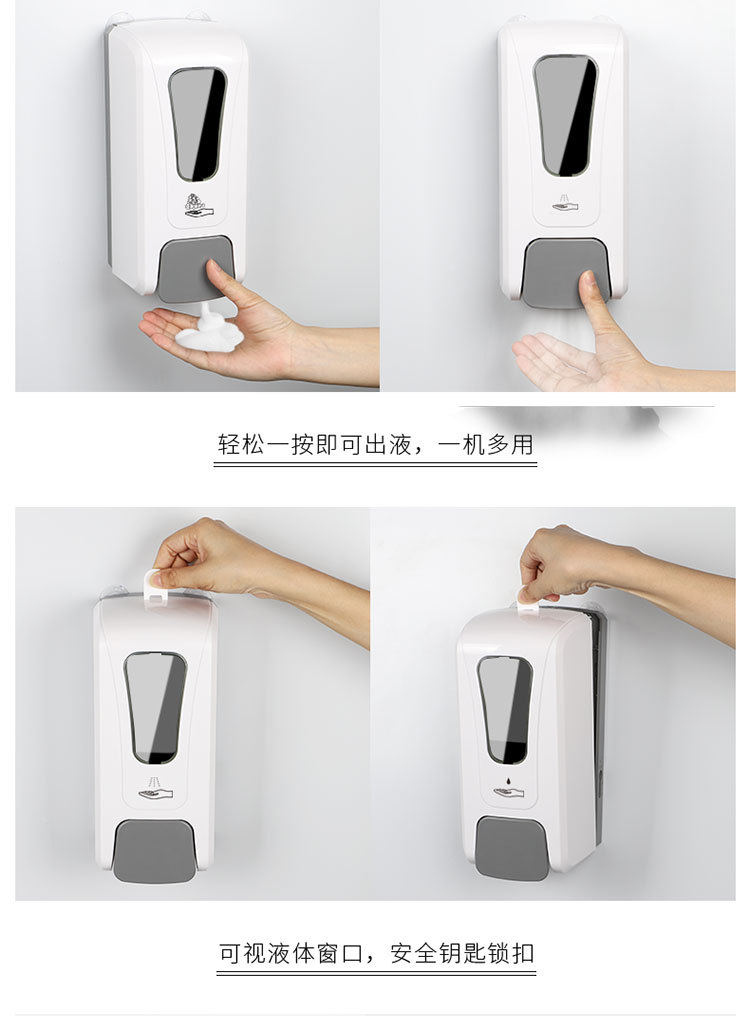 轻松一按即可出液，一机多用

可视液体窗口，安全钥匙锁扣