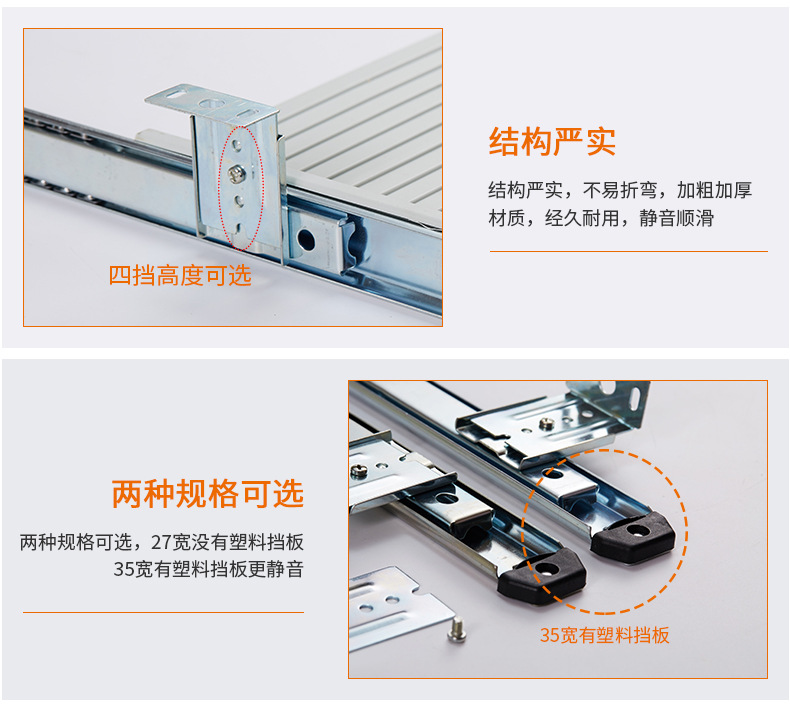 四挡高度可选

结构严实

结构严实，不易折弯，加粗加厚材质，经久耐用，静音顺滑

两种规格可选

两种规格可选，27宽没有塑料挡板
35宽有塑料挡板更静音

35宽有塑料挡板