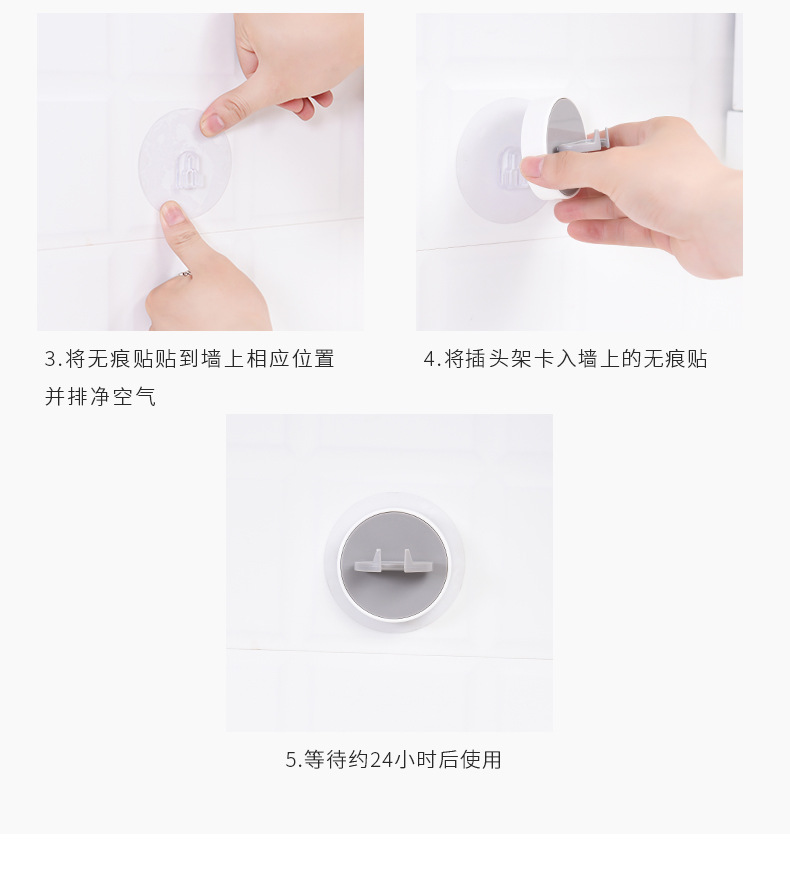 3.将无痕贴贴到墙上相应位置并排净空气

4.将插头架卡入墙上的无痕贴

5.等待约24小时后使用