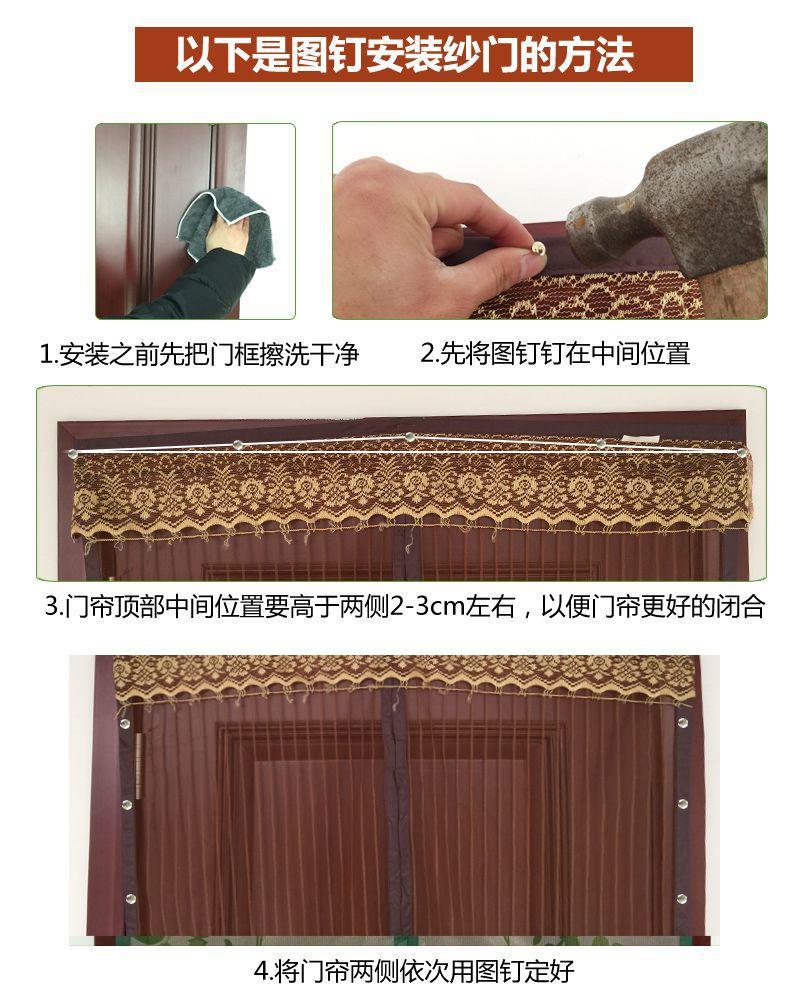 以下是图钉安装纱门的方法

1.安装之前先把门框擦洗干净

2.先将图钉钉在中间位置

3.门帘顶部中间位置要高于两侧2-3cm左右，以便门帘更好的闭合

4.将门帘两侧依次用图钉定好