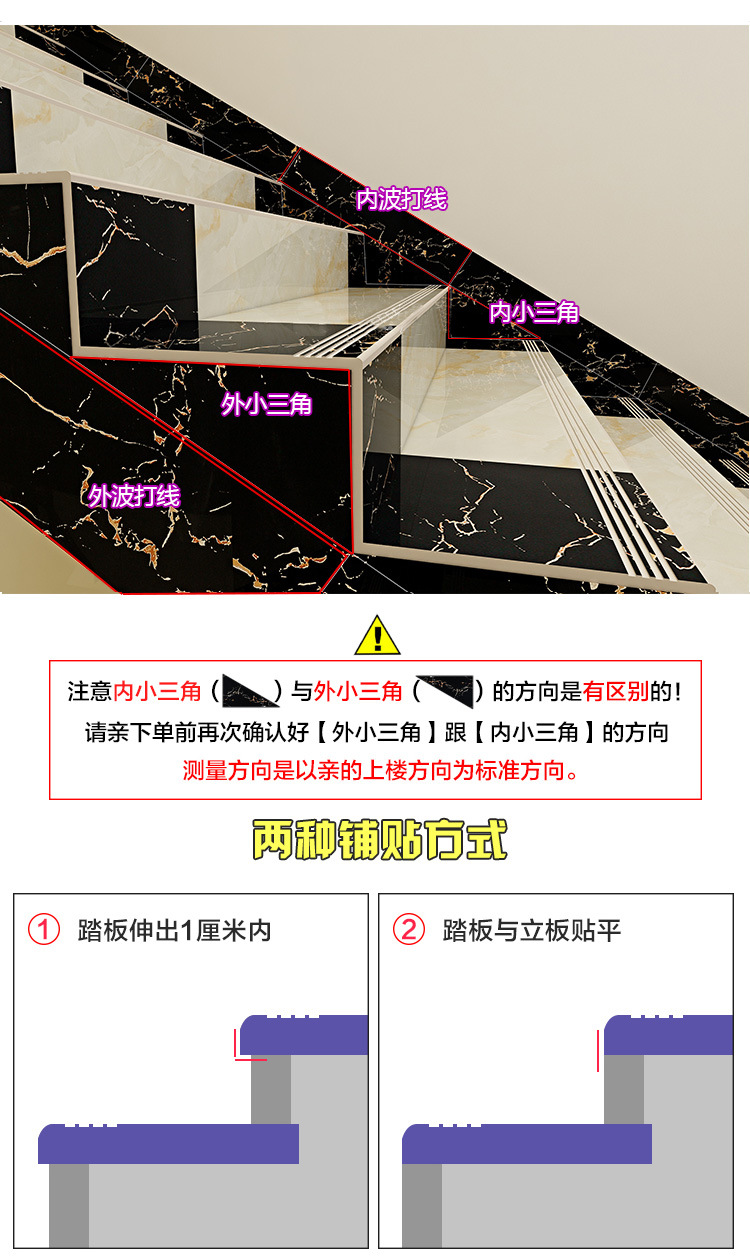 内波打线

内小三角

外小三角

外波打线

注意内小三角（ ）与外小三角（ ）的方向是有区别的！
请亲下单前再次确认好【外小三角】跟【内小三角】的方向
测量方向是以亲的上楼方向为标准方向。

两种铺贴方式

① 踏板伸出1厘米内

② 踏板与立板贴平