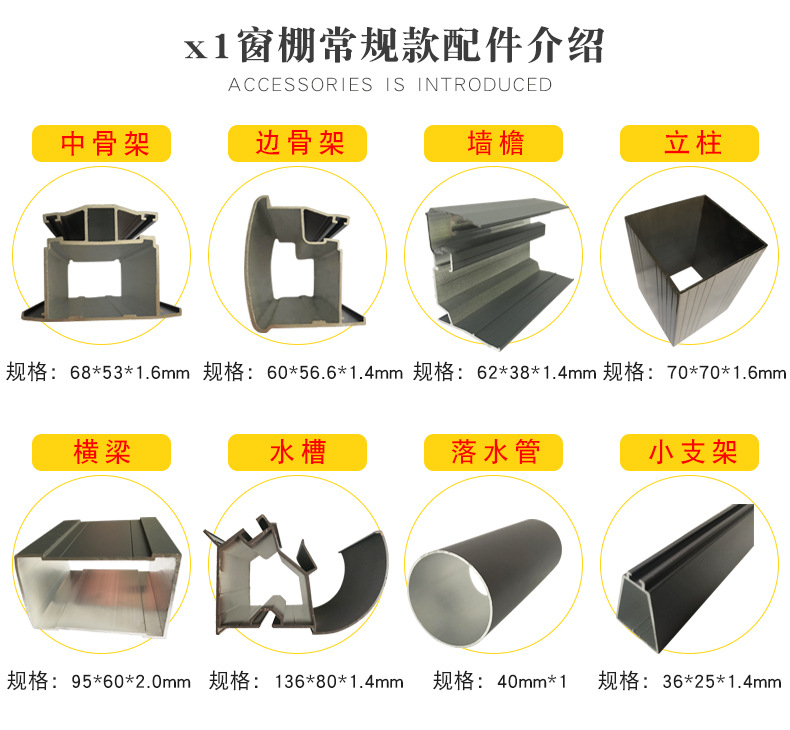 x1窗棚常规款配件介绍
ACCESSORIES IS INTRODUCED

中骨架
规格：68*53*1.6mm

边骨架
规格：60*56.6*1.4mm

墙檐
规格：62*38*1.4mm

立柱
规格：70*70*1.6mm

横梁
规格：95*60*2.0mm

水槽
规格：136*80*1.4mm

落水管
规格：40mm*1

小支架
规格：36*25*1.4mm