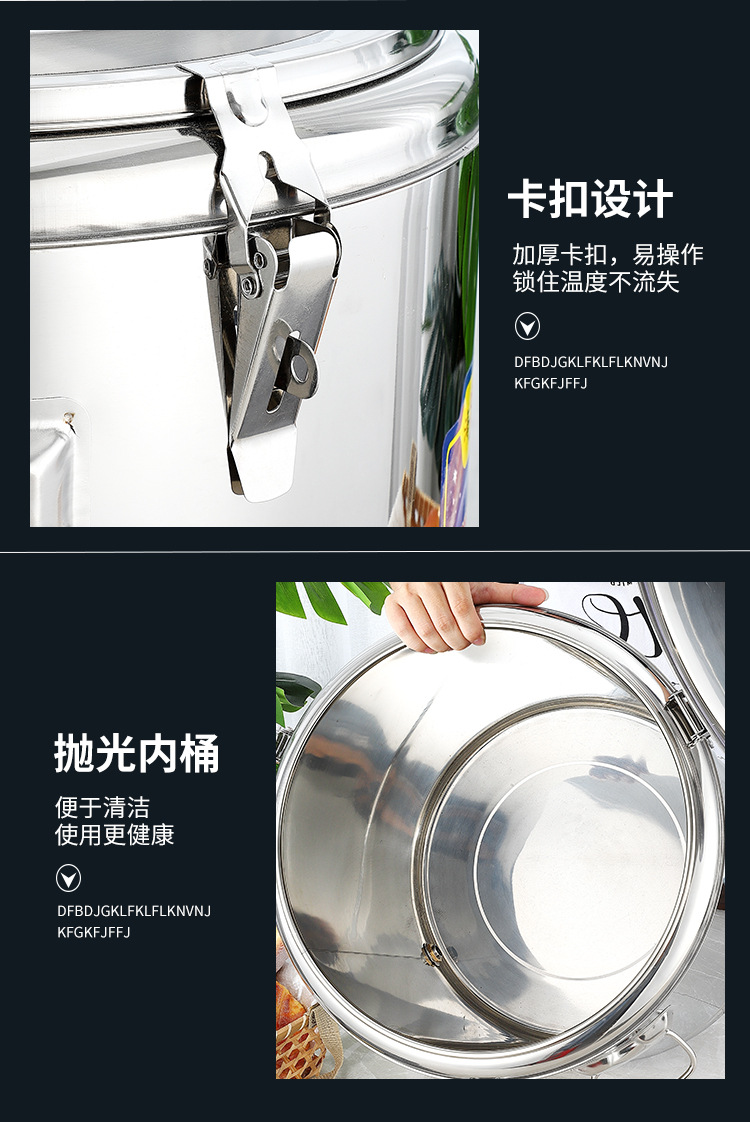 卡扣设计

加厚卡扣，易操作
锁住温度不流失

DFBDJGKLFKLFLKNVNJ
KFGKFJFFJ

抛光内桶

便于清洁
使用更健康

DFBDJGKLFKLFLKNVNJ
KFGKFJFFJ