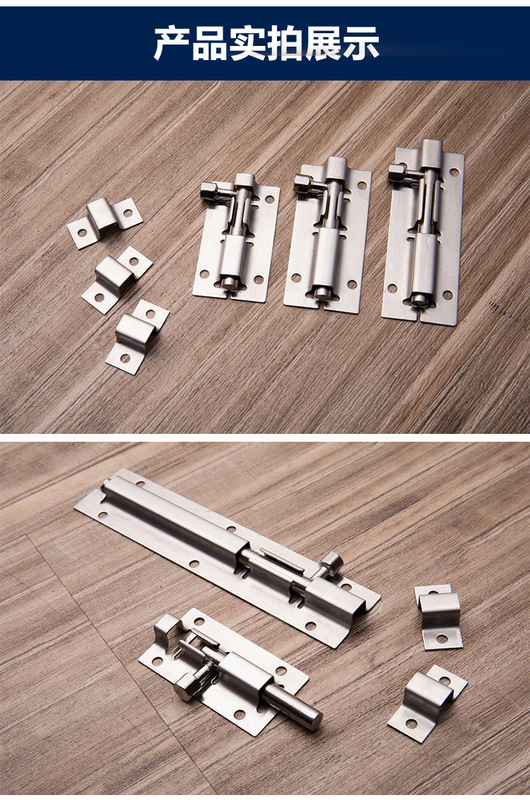 产品实拍展示