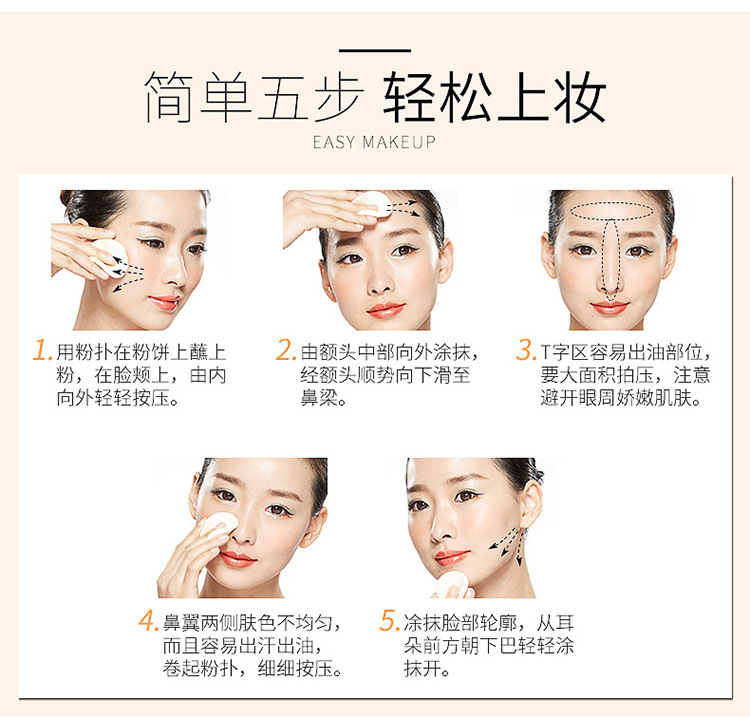 简单五步 轻松上妆
EASY MAKEUP

1. 用粉扑在粉饼上蘸上粉，在脸颊上，由内向外轻轻按压。

2. 由额头中部向外涂抹，经额头顺势向下滑至鼻梁。

3. T字区容易出油部位，要大面积拍压，注意避开眼周娇嫩肌肤。

4. 鼻翼两侧肤色不均匀，而且容易出汗出油，卷起粉扑，细细按压。

5. 涂抹脸部轮廓，从耳朵前方朝下巴轻轻涂抹开。