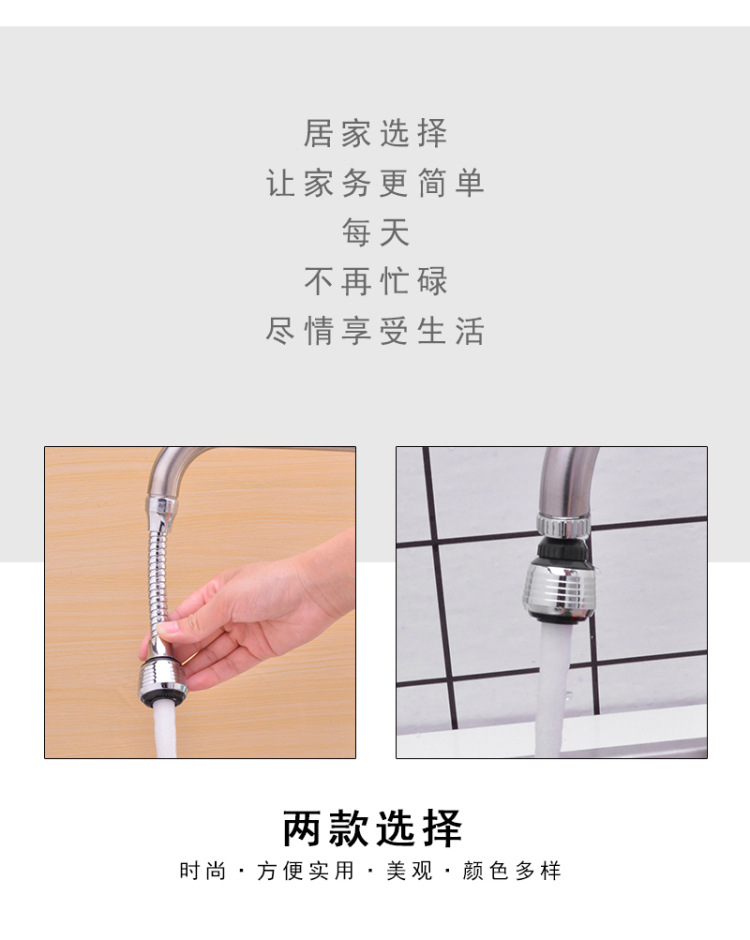 居家选择
让家务更简单
每天
不再忙碌
尽情享受生活

两款选择
时尚 · 方便实用 · 美观 · 颜色多样