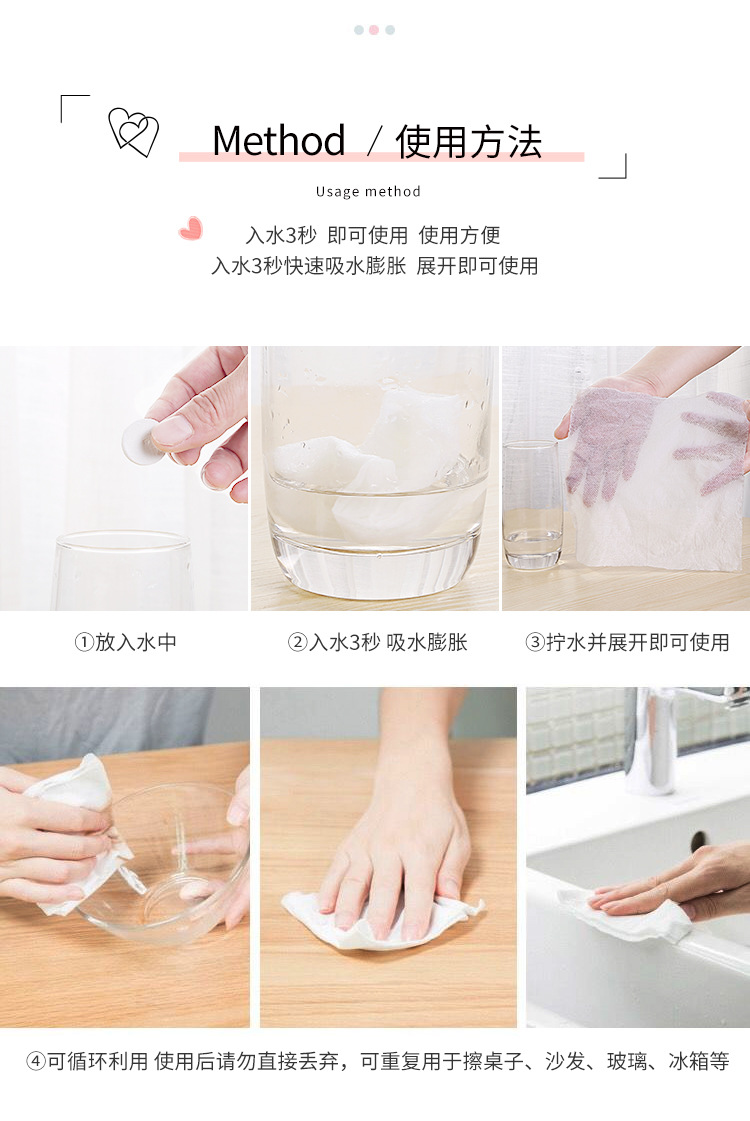 Method / 使用方法

Usage method

入水3秒 即可使用 使用方便
入水3秒快速吸水膨胀 展开即可使用

①放入水中

②入水3秒 吸水膨胀

③拧水并展开即可使用

④可循环利用 使用后请勿直接丢弃，可重复用于擦桌子、沙发、玻璃、冰箱等