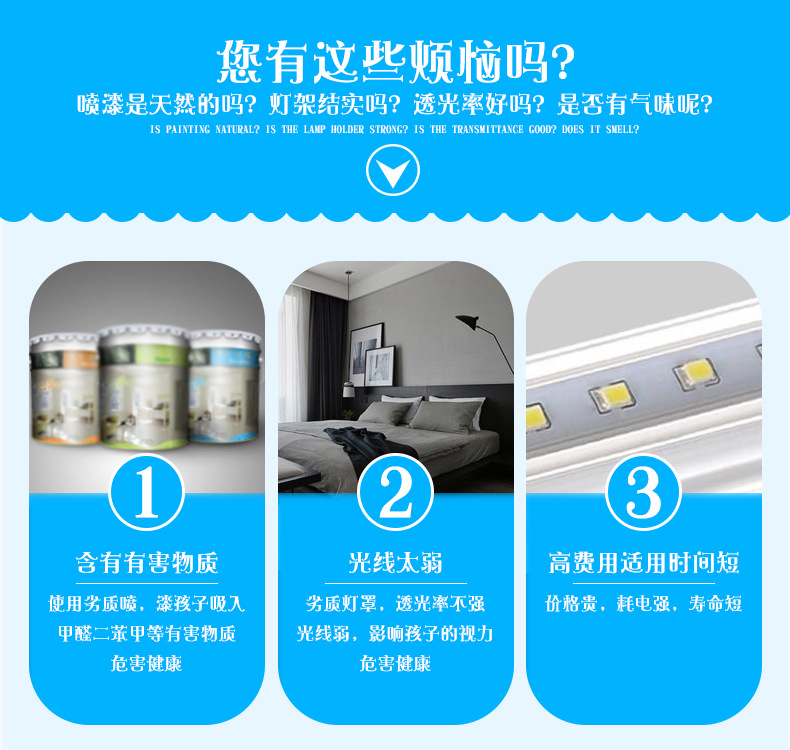 您有这些烦恼吗?

喷漆是天然的吗？灯架结实吗？透光率好吗？是否有气味呢？

IS PAINTING NATURAL? IS THE LAMP HOLDER STRONG? IS THE TRANSMITTANCE GOOD? DOES IT SMELL?

1

含有有害物质

使用劣质喷，漆孩子吸入甲醛二苯甲等有害物质危害健康

2

光线太弱

劣质灯罩，透光率不强光线弱，影响孩子的视力危害健康

3

高费用适用时间短

价格贵，耗电强，寿命短