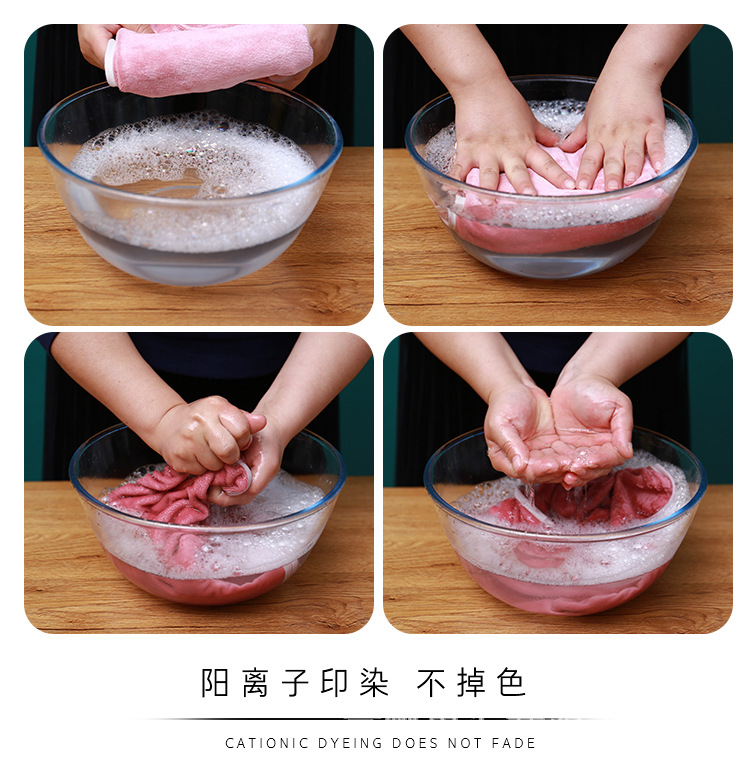 阳离子印染 不掉色

CATIONIC DYEING DOES NOT FADE