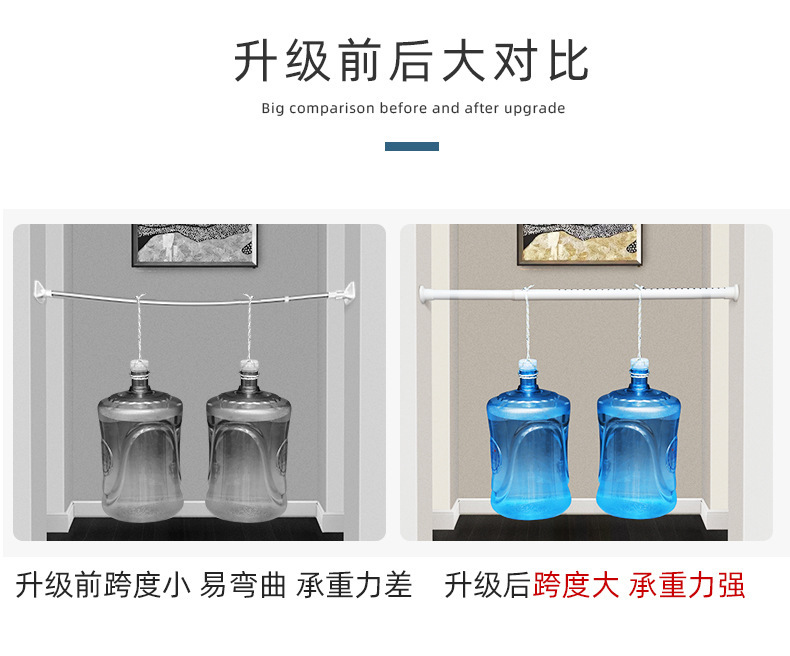 升级前后大对比

Big comparison before and after upgrade

升级前跨度小 易弯曲 承重力差

升级后跨度大 承重力强