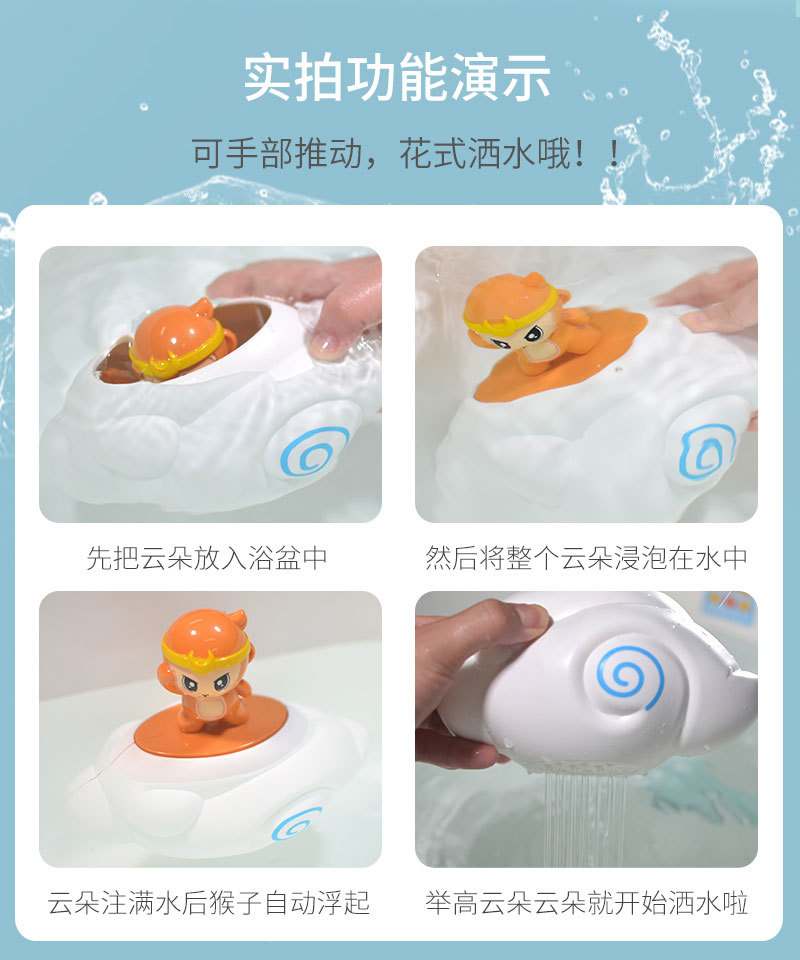 实拍功能演示

可手部推动，花式洒水哦！！

先把云朵放入浴盆中

然后将整个云朵浸泡在水中

云朵注满水后猴子自动浮起

举高云朵云朵就开始洒水啦