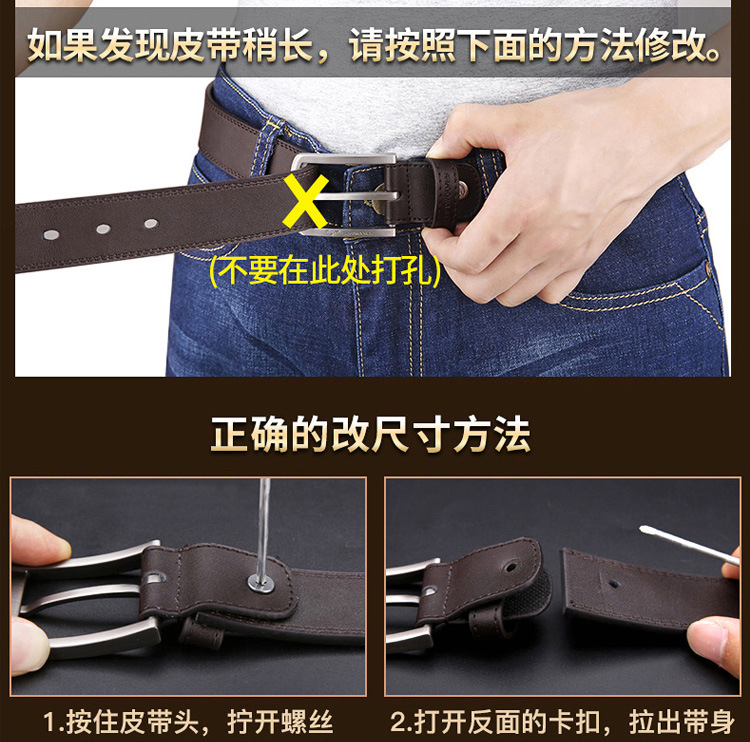 如果发现皮带稍长，请按照下面的方法修改。

X

(不要在此处打孔)

正确的改尺寸方法

1.按住皮带头，拧开螺丝

2.打开反面的卡扣，拉出带身