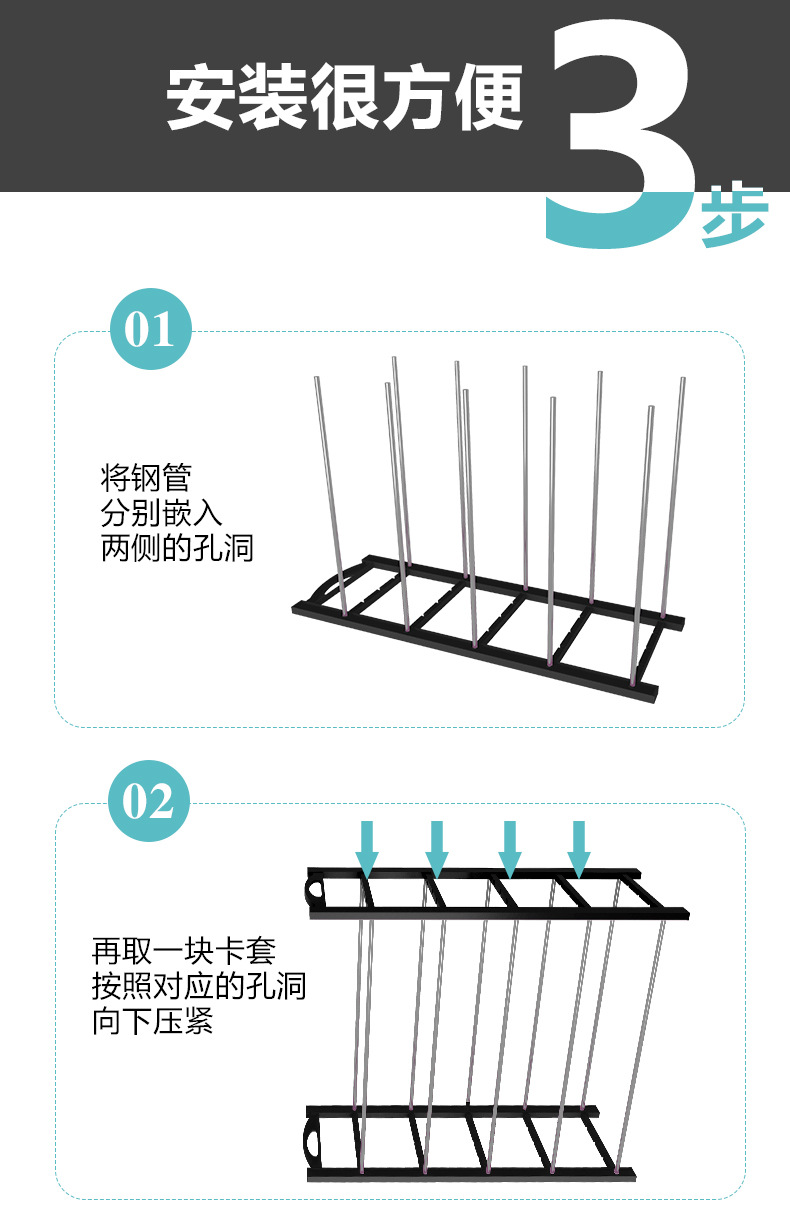 安装很方便 3 步

01

将钢管
分别嵌入
两侧的孔洞

02

再取一块卡套
按照对应的孔洞
向下压紧