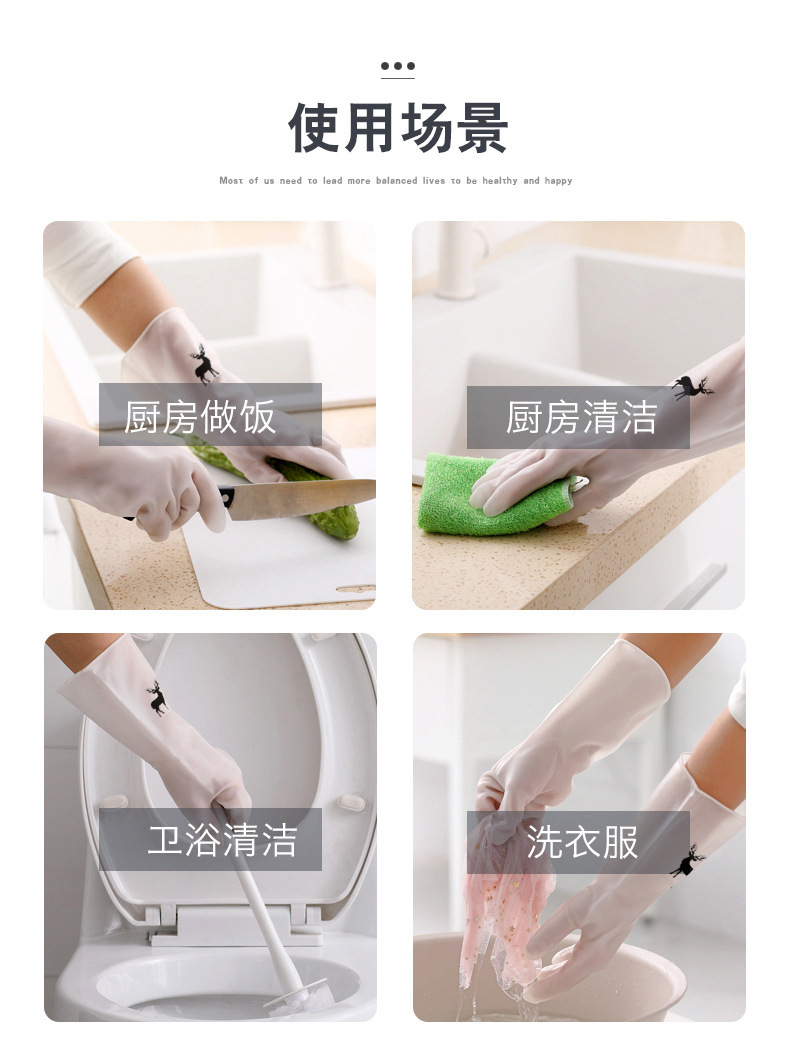 使用场景

Most of us need to lead more balanced lives to be healthy and happy

厨房做饭

厨房清洁

卫浴清洁

洗衣服