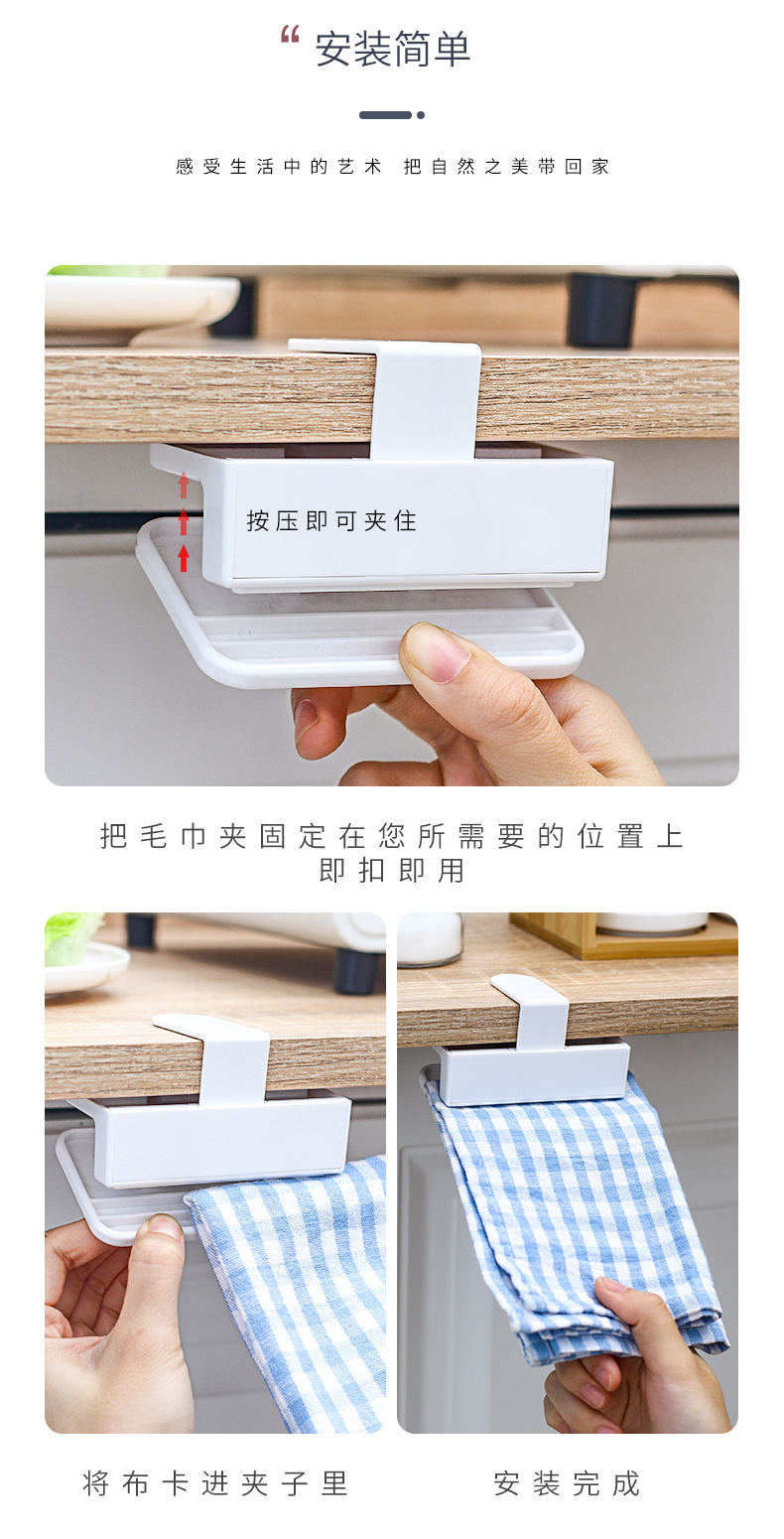 “ 安装简单

感受生活中的艺术 把自然之美带回家

按压即可夹住

把毛巾夹固定在您所需要的位置上
即扣即用

将布卡进夹子里

安装完成