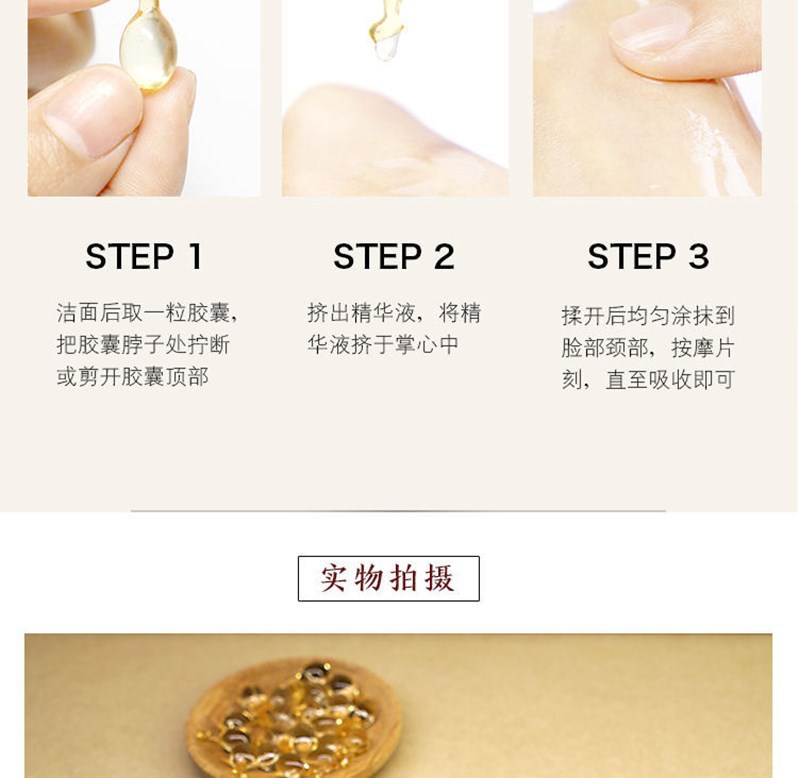 STEP 1

洁面后取一粒胶囊，把胶囊脖子处拧断或剪开胶囊顶部

STEP 2

挤出精华液，将精华液挤于掌心中

STEP 3

揉开后均匀涂抹到脸部颈部，按摩片刻，直至吸收即可

实物拍摄