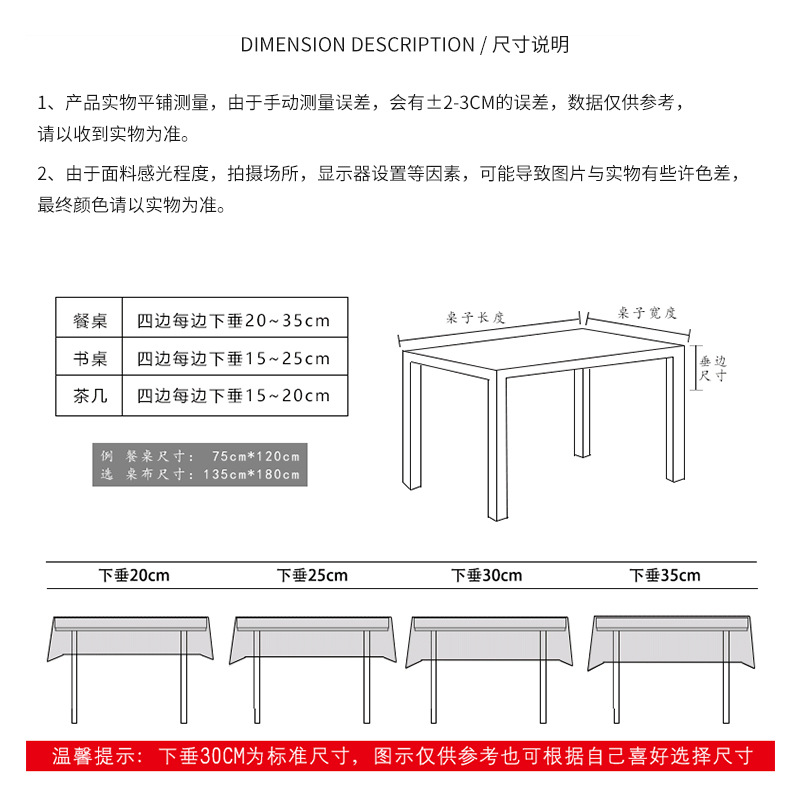 DIMENSION DESCRIPTION / 尺寸说明

1、产品实物平铺测量，由于手动测量误差，会有±2-3CM的误差，数据仅供参考，请以收到实物为准。

2、由于面料感光程度，拍摄场所，显示器设置等因素，可能导致图片与实物有些许色差，最终颜色请以实物为准。

| 餐桌 | 四边每边下垂20~35cm |
|---|---|
| 书桌 | 四边每边下垂15~25cm |
| 茶几 | 四边每边下垂15~20cm |

例 餐桌尺寸： 75cm*120cm
选 桌布尺寸：135cm*180cm

桌子长度
桌子宽度
垂边尺寸

下垂20cm
下垂25cm
下垂30cm
下垂35cm

温馨提示：下垂30CM为标准尺寸，图示仅供参考也可根据自己喜好选择尺寸