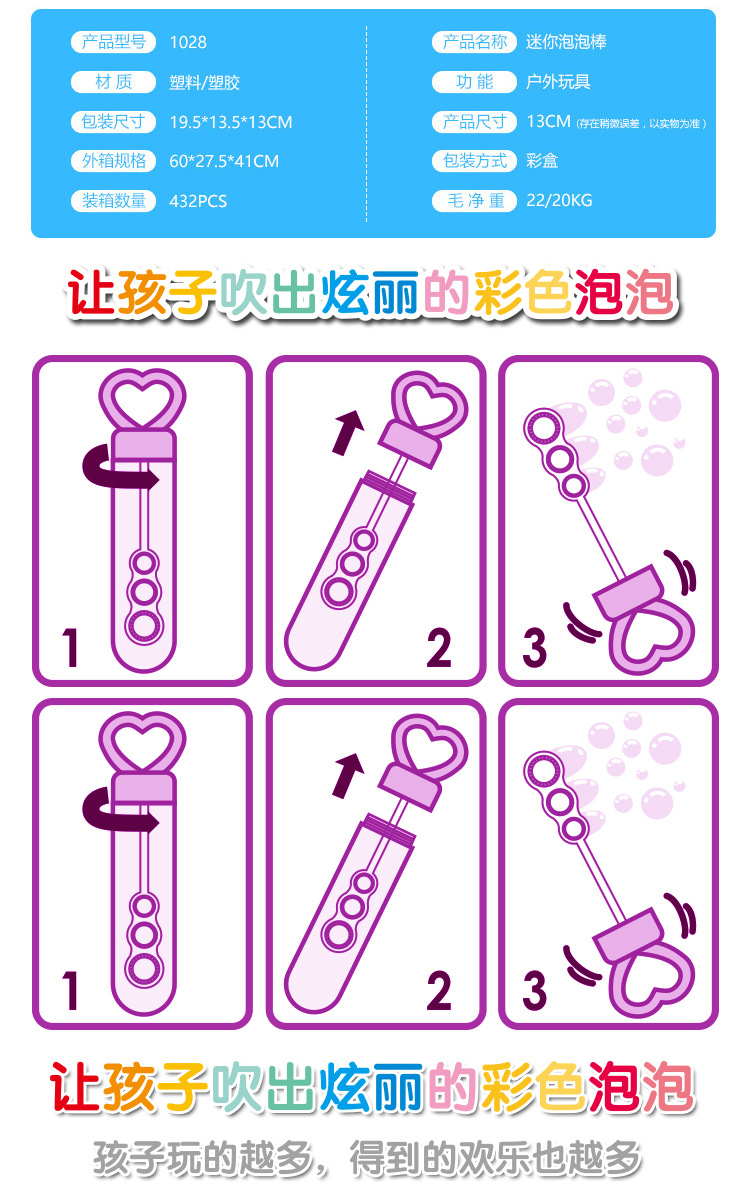 产品型号 1028
材 质 塑料/塑胶
包装尺寸 19.5*13.5*13CM
外箱规格 60*27.5*41CM
装箱数量 432PCS

产品名称 迷你泡泡棒
功 能 户外玩具
产品尺寸 13CM (存在稍微误差，以实物为准)
包装方式 彩盒
毛 净 重 22/20KG

让孩子吹出炫丽的彩色泡泡

1 2 3

1 2 3

让孩子吹出炫丽的彩色泡泡

孩子玩的越多，得到的欢乐也越多