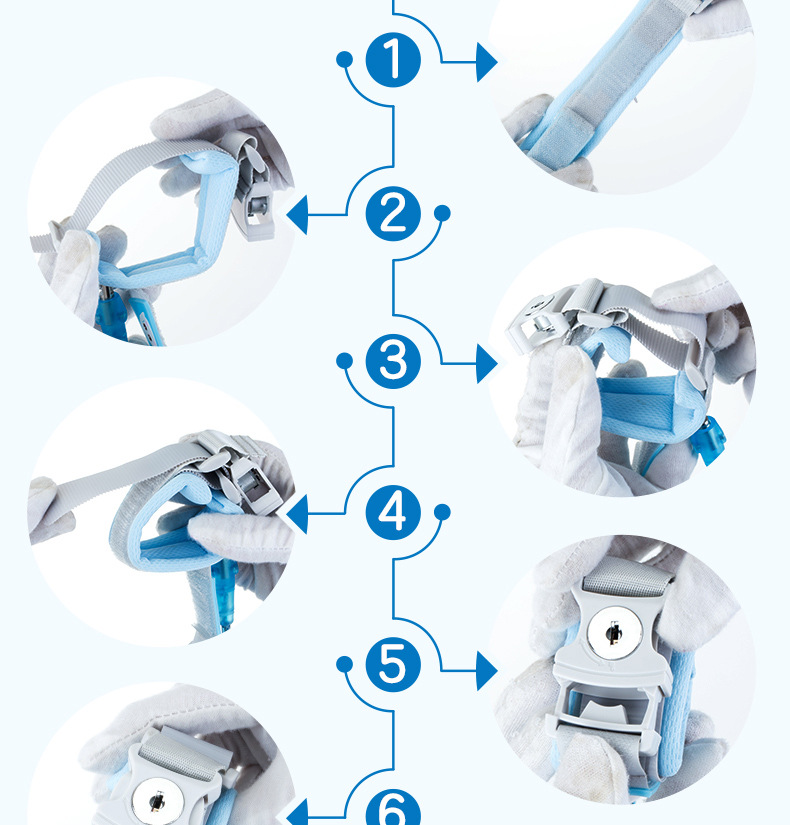 1

2

3

4

5

6