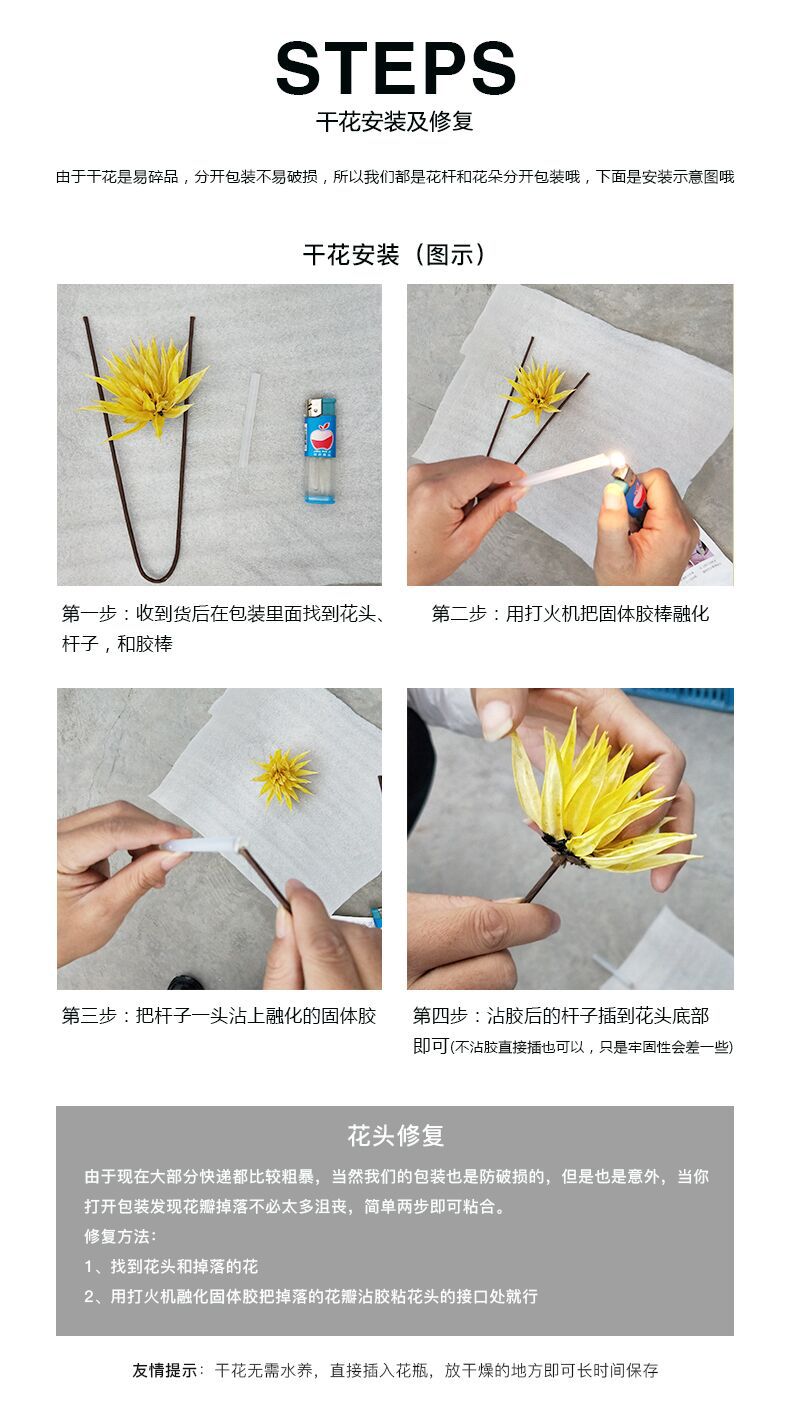 STEPS
干花安装及修复

由于干花是易碎品，分开包装不易破损，所以我们都是花杆和花朵分开包装哦，下面是安装示意图哦

干花安装（图示）

第一步：收到货后在包装里面找到花头、杆子，和胶棒

第二步：用打火机把固体胶棒融化

第三步：把杆子一头沾上融化的固体胶

第四步：沾胶后的杆子插到花头底部即可(不沾胶直接插也可以，只是牢固性会差一些)

花头修复

由于现在大部分快递都比较粗暴，当然我们的包装也是防破损的，但是也是意外，当你打开包装发现花瓣掉落不必太多沮丧，简单两步即可粘合。
修复方法：
1、找到花头和掉落的花
2、用打火机融化固体胶把掉落的花瓣沾胶粘花头的接口处就行

友情提示：干花无需水养，直接插入花瓶，放干燥的地方即可长时间保存