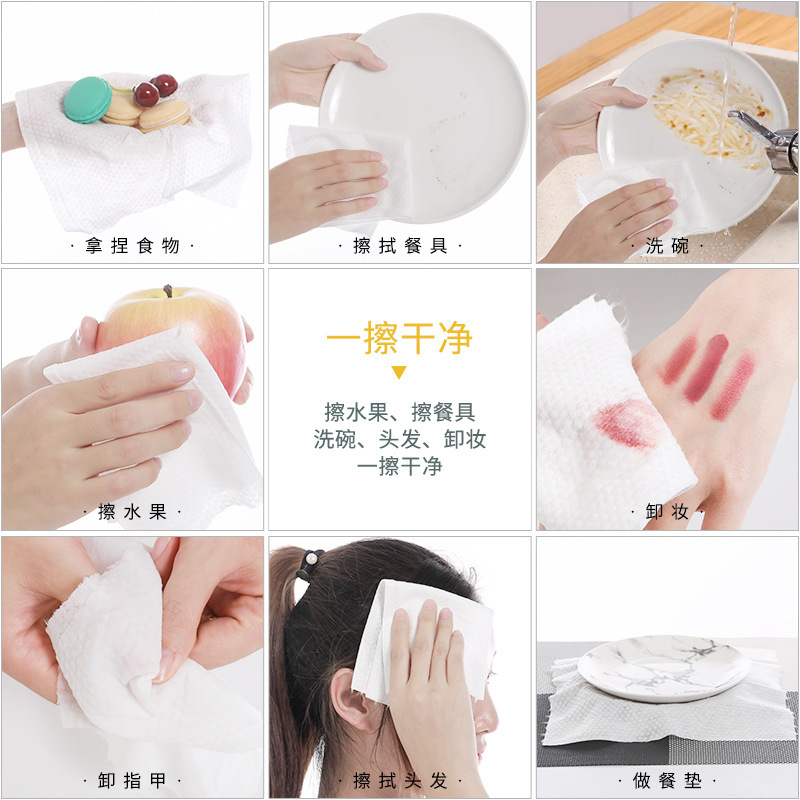 · 拿捏食物 ·

· 擦拭餐具 ·

· 洗碗 ·

· 擦水果 ·

一擦干净

擦水果、擦餐具
洗碗、头发、卸妆
一擦干净

· 卸妆 ·

· 卸指甲 ·

· 擦拭头发 ·

· 做餐垫 ·