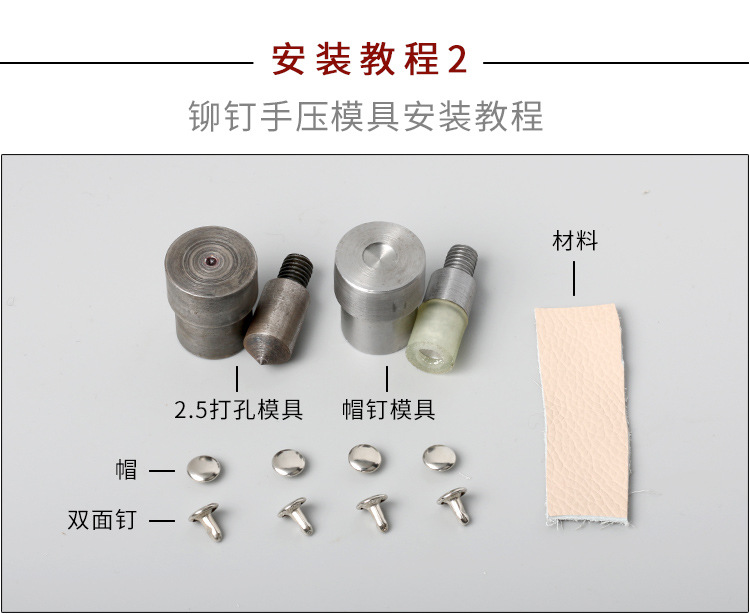 安装教程2

铆钉手压模具安装教程

材料

2.5打孔模具

帽钉模具

帽

双面钉