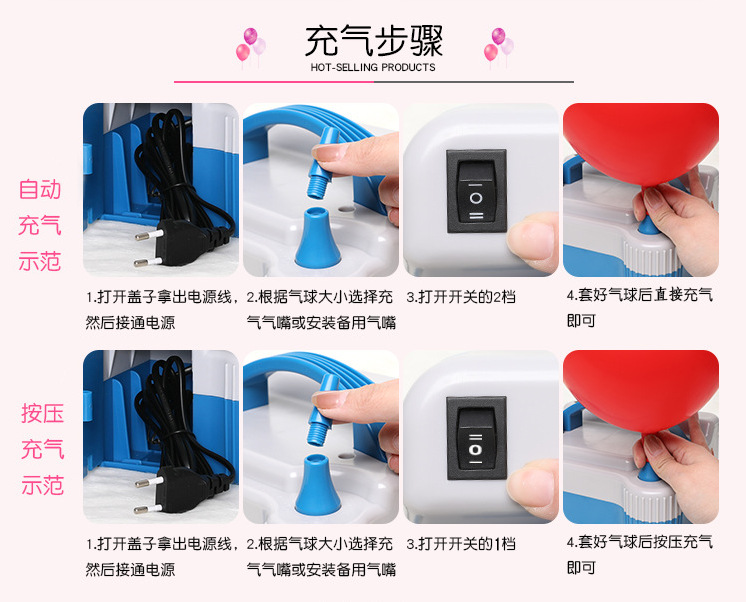 充气步骤
HOT-SELLING PRODUCTS

自动充气示范

1.打开盖子拿出电源线，然后接通电源

2.根据气球大小选择充气气嘴或安装备用气嘴

3.打开开关的2档

4.套好气球后直接充气即可

按压充气示范

1.打开盖子拿出电源线，然后接通电源

2.根据气球大小选择充气气嘴或安装备用气嘴

3.打开开关的1档

4.套好气球后按压充气即可