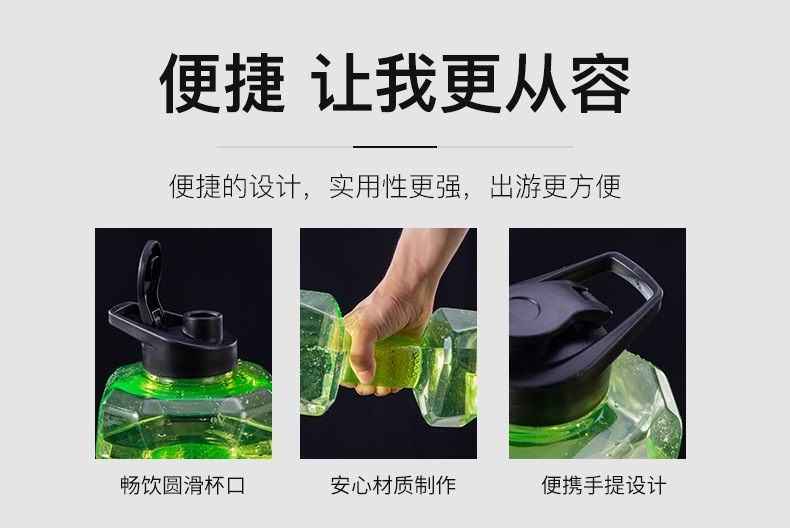 便捷 让我更从容

便捷的设计，实用性更强，出游更方便

畅饮圆滑杯口

安心材质制作

便携手提设计