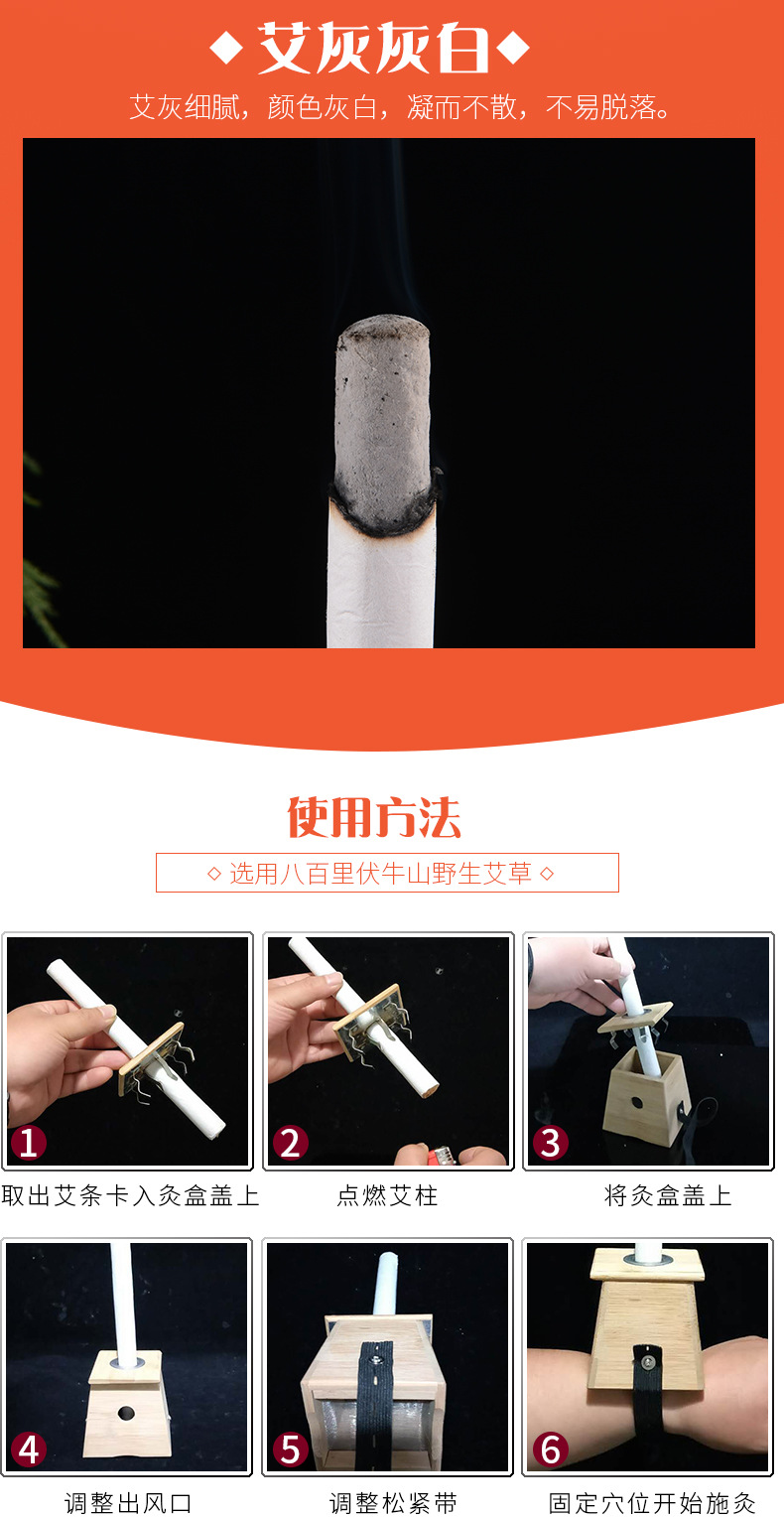 ◆艾灰灰白◆

艾灰细腻，颜色灰白，凝而不散，不易脱落。

使用方法

◇ 选用八百里伏牛山野生艾草 ◇

1
取出艾条卡入灸盒盖上

2
点燃艾柱

3
将灸盒盖上

4
调整出风口

5
调整松紧带

6
固定穴位开始施灸