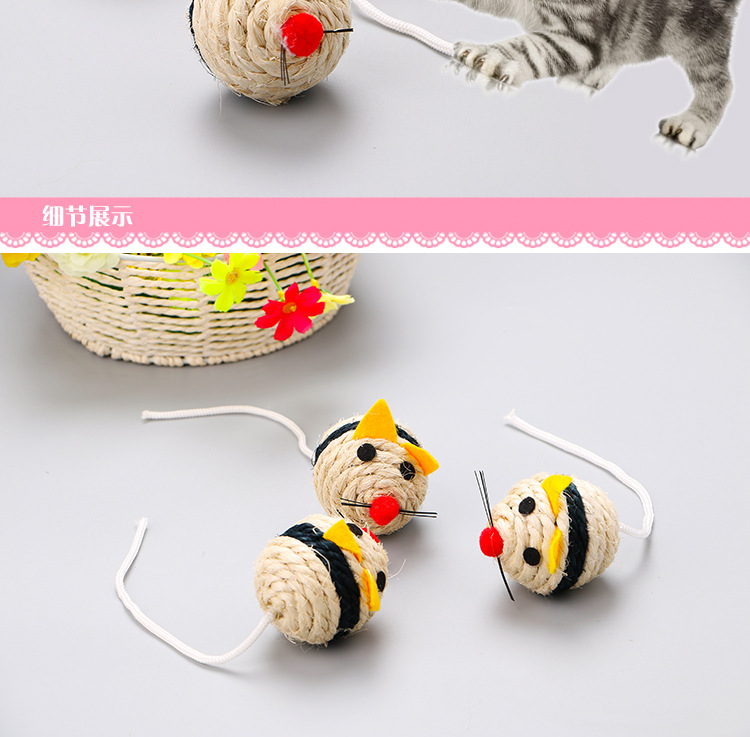 细节展示