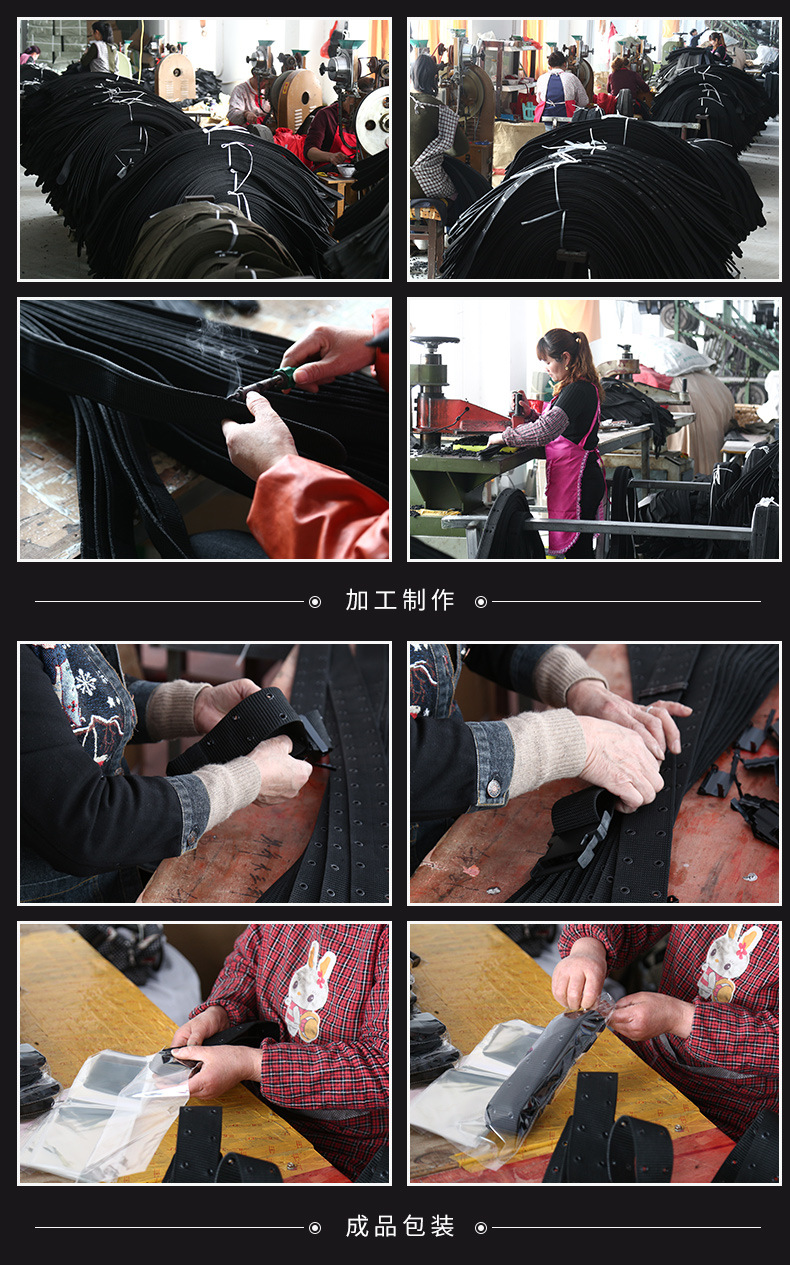 加工制作

成品包装