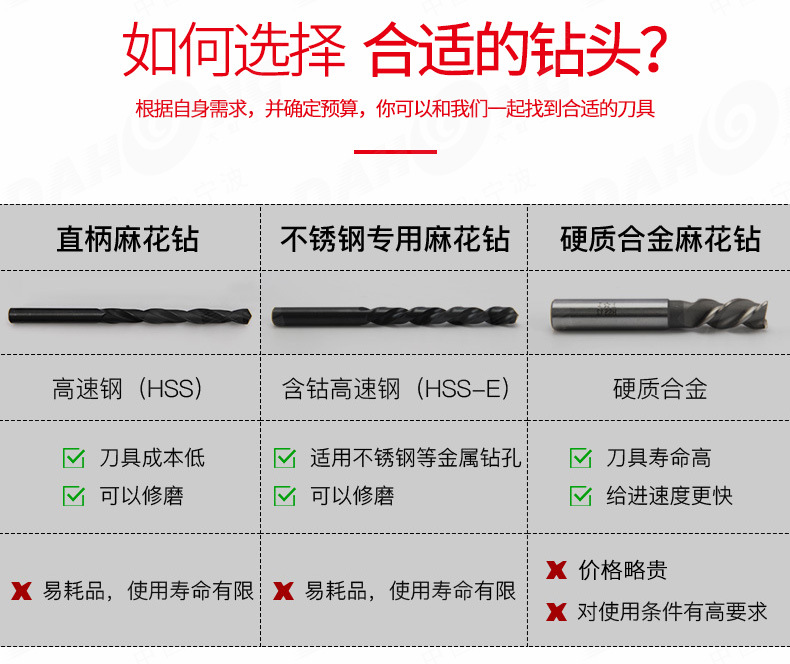 如何选择 合适的钻头?

根据自身需求，并确定预算，你可以和我们一起找到合适的刀具

| 直柄麻花钻 | 不锈钢专用麻花钻 | 硬质合金麻花钻 |
|---|---|---|
| | | |
| 高速钢（HSS） | 含钴高速钢（HSS-E） | 硬质合金 |
| 刀具成本低 可以修磨 | 适用不锈钢等金属钻孔 可以修磨 | 刀具寿命高 给进速度更快 |
| 易耗品，使用寿命有限 | 易耗品，使用寿命有限 | 价格略贵 对使用条件有高要求 |