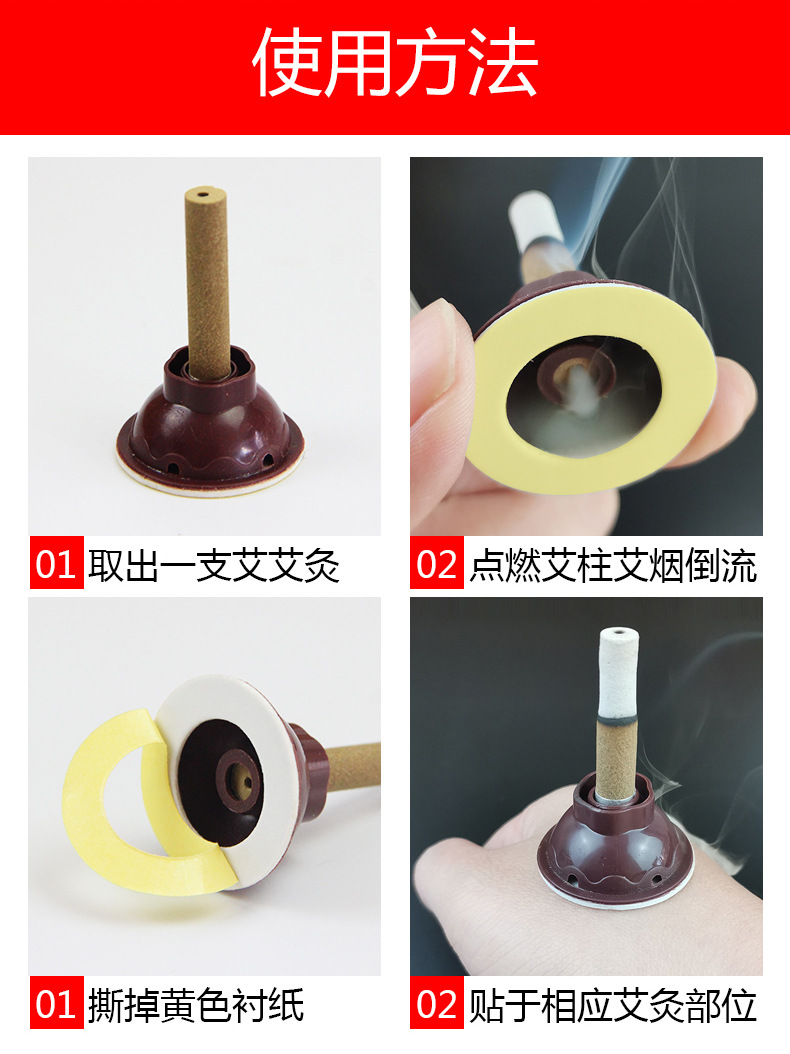 使用方法

01 取出一支艾艾灸

02 点燃艾柱艾烟倒流

01 撕掉黄色衬纸

02 贴于相应艾灸部位