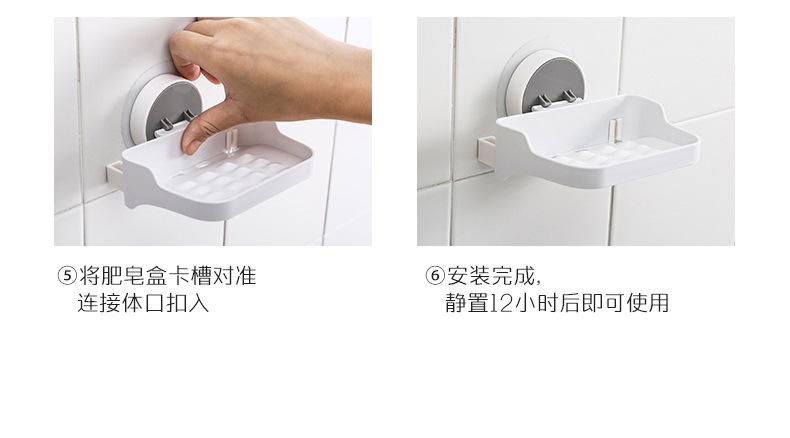 ⑤将肥皂盒卡槽对准
连接体口扣入

⑥安装完成,
静置12小时后即可使用