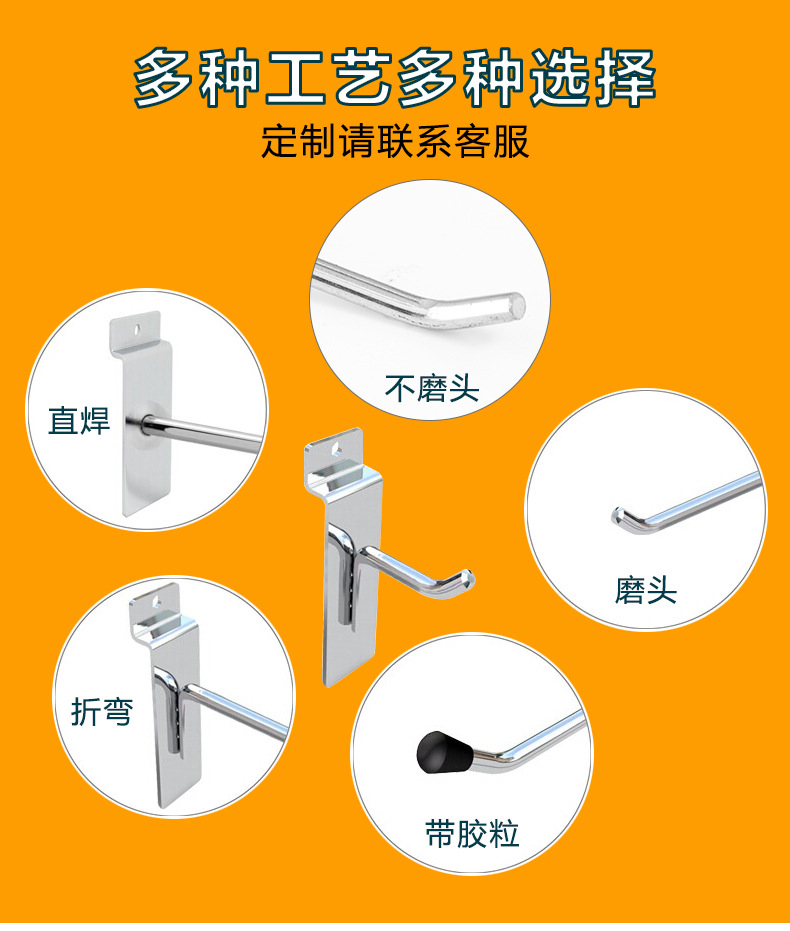 多种工艺多种选择

定制请联系客服

不磨头

直焊

磨头

折弯

带胶粒