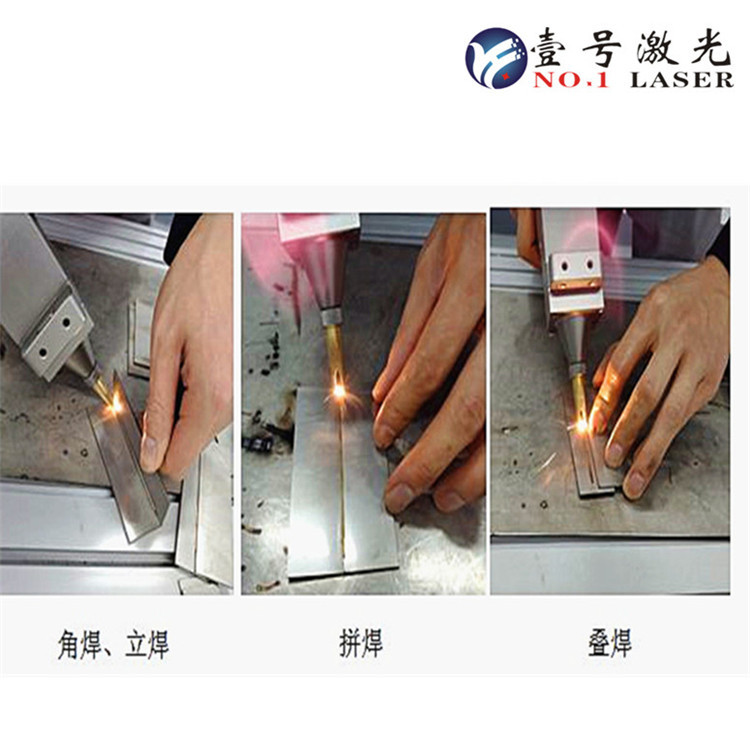 壹号激光
NO.1 LASER

角焊、立焊

拼焊

叠焊